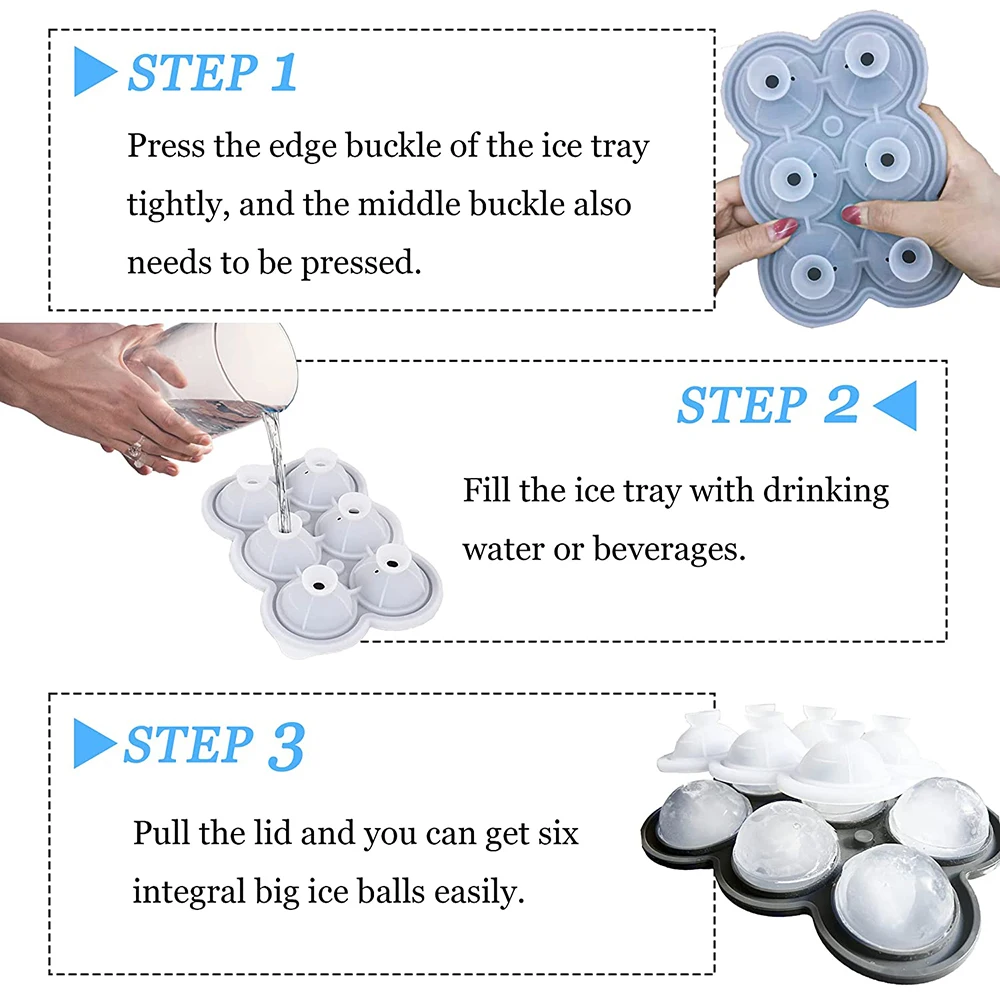 STEP 1

Press the edge buckle of the ice tray tightly, and the middle buckle also needs to be pressed.

STEP 2

Fill the ice tray with drinking water or beverages.

STEP 3

Pull the lid and you can get six integral big ice balls easily.