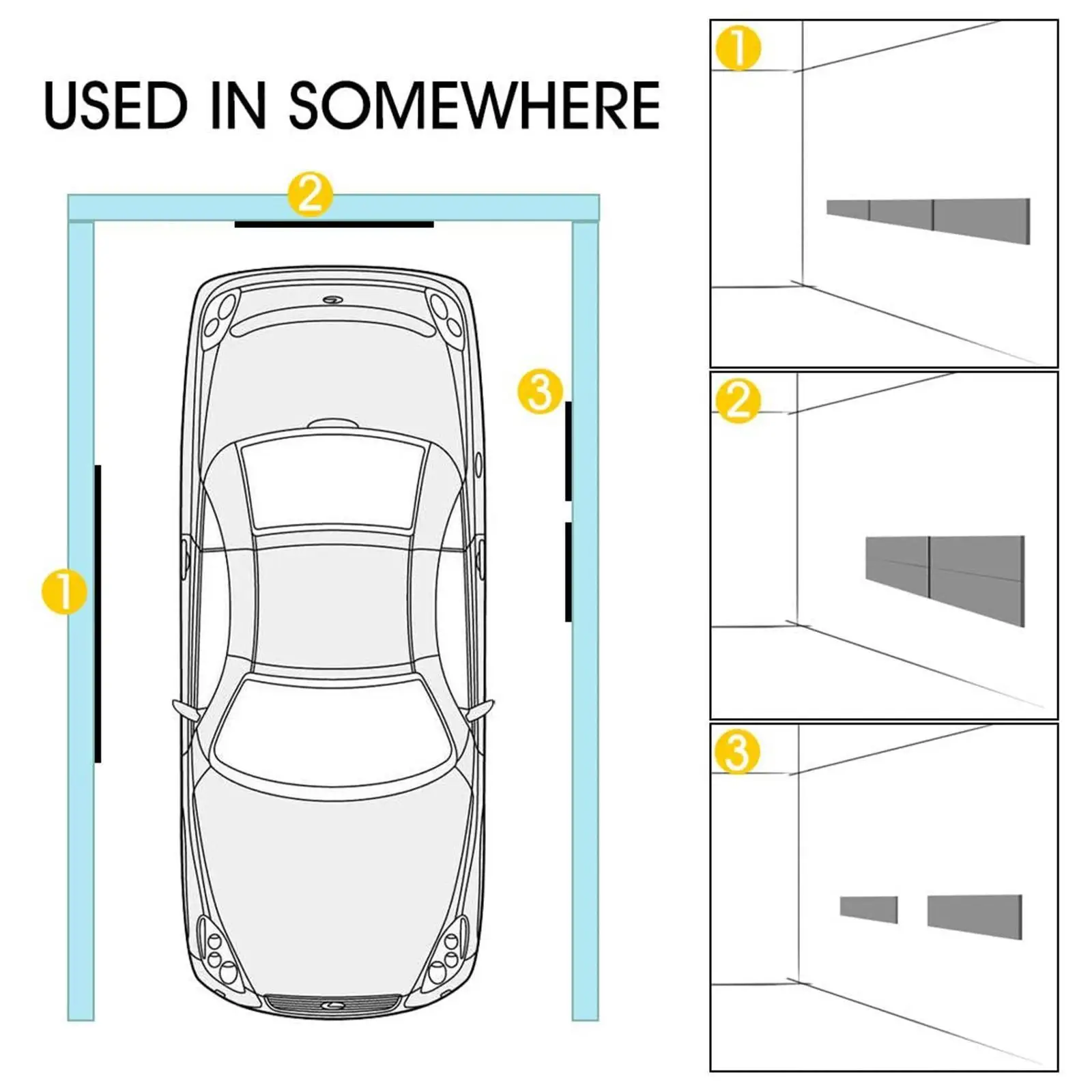 USED IN SOMEWHERE

2

3

1

1

2

3