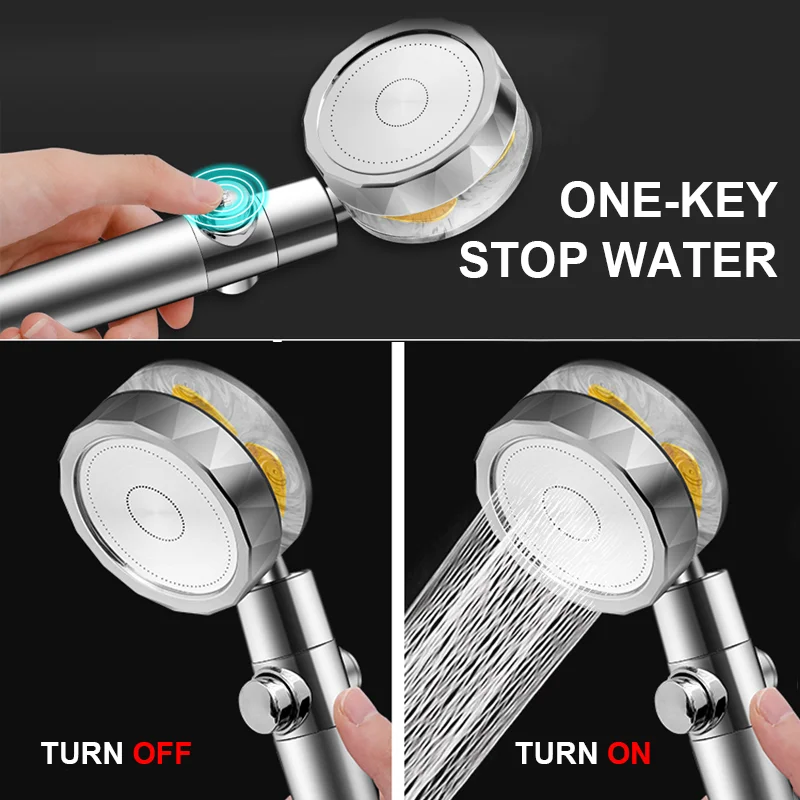 ONE-KEY
STOP WATER

TURN OFF

TURN ON