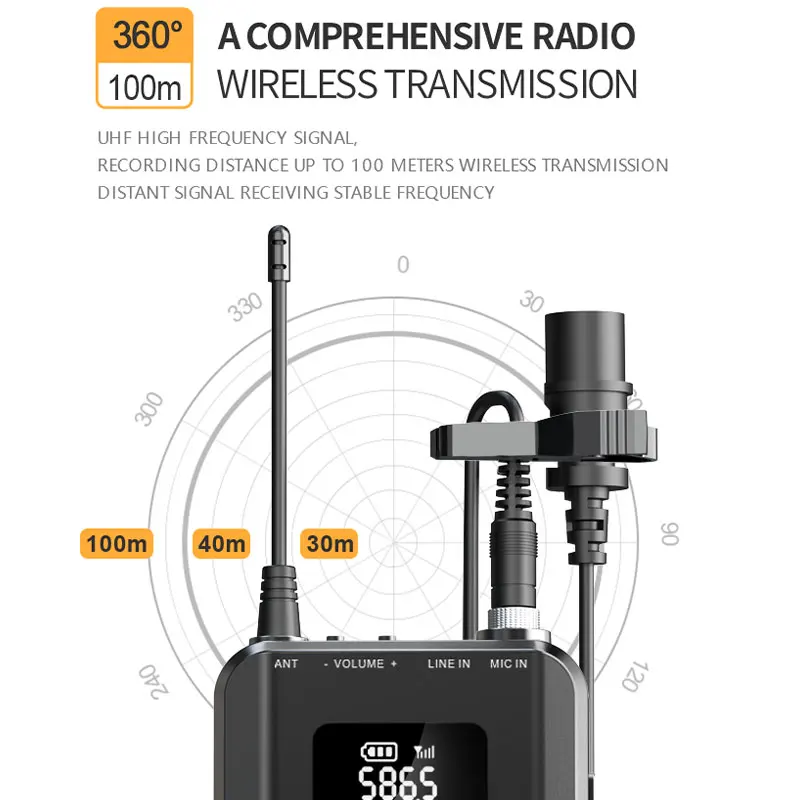 360°
100m
A COMPREHENSIVE RADIO
WIRELESS TRANSMISSION

UHF HIGH FREQUENCY SIGNAL,
RECORDING DISTANCE UP TO 100 METERS WIRELESS TRANSMISSION
DISTANT SIGNAL RECEIVING STABLE FREQUENCY

0
30
330
300
90
120
240
100m
40m
30m

ANT
- VOLUME +
LINE IN
MIC IN

586.5