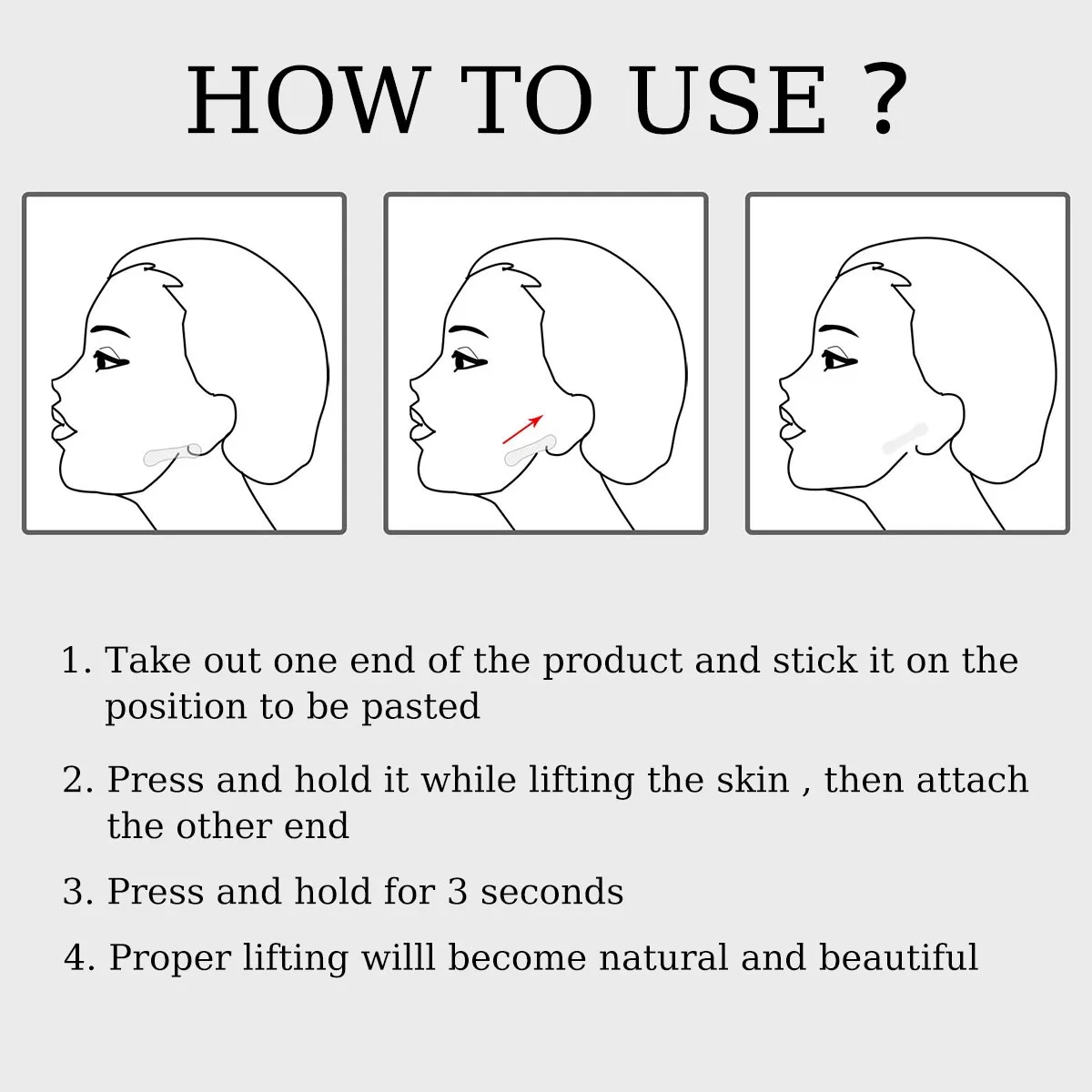 HOW TO USE ?

1. Take out one end of the product and stick it on the position to be pasted

2. Press and hold it while lifting the skin , then attach the other end

3. Press and hold for 3 seconds

4. Proper lifting willl become natural and beautiful