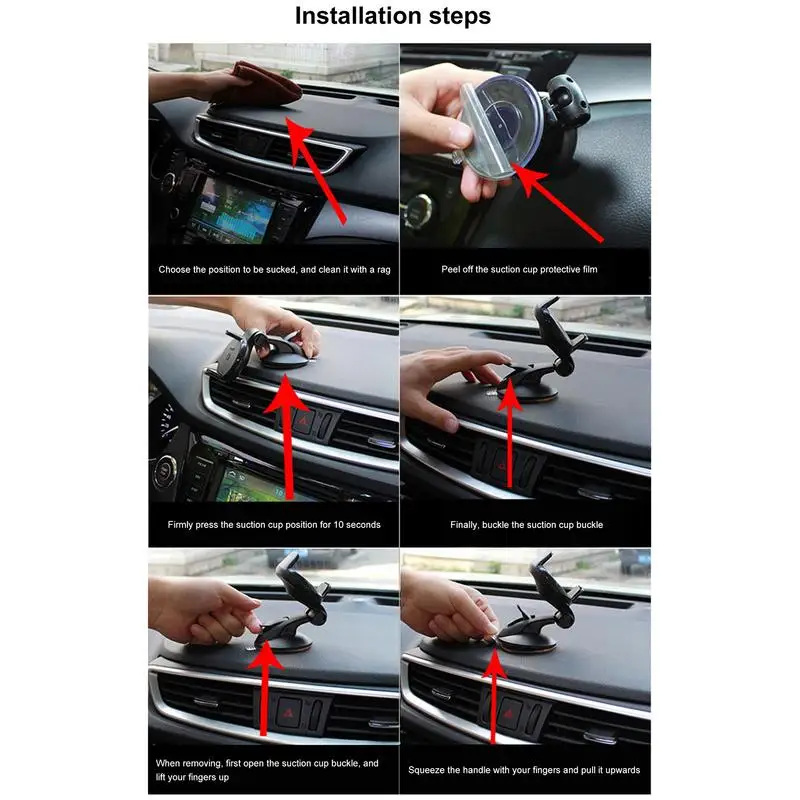 Installation steps

Choose the position to be sucked, and clean it with a rag

Peel off the suction cup protective film

Firmly press the suction cup position for 10 seconds

Finally, buckle the suction cup buckle

When removing, first open the suction cup buckle, and lift your fingers up

Squeeze the handle with your fingers and pull it upwards