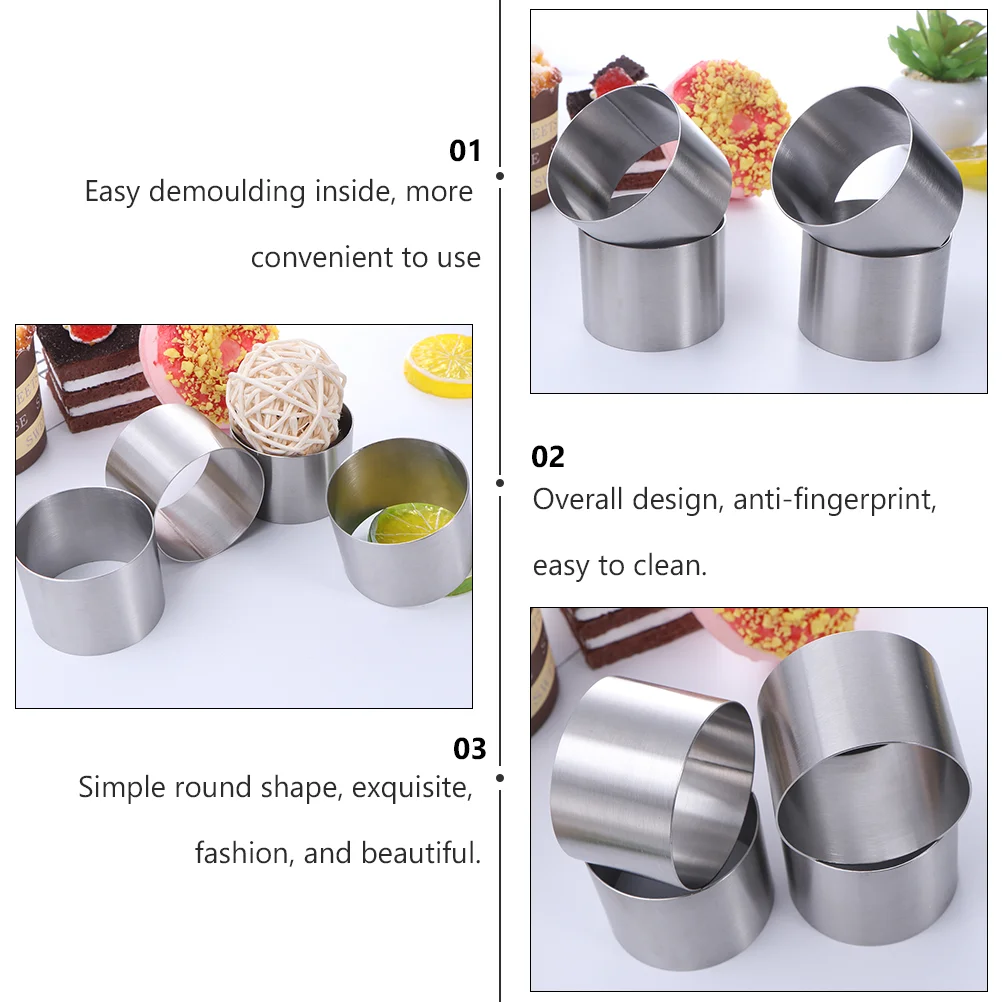 01
Easy demoulding inside, more convenient to use

02
Overall design, anti-fingerprint, easy to clean.

03
Simple round shape, exquisite, fashion, and beautiful.