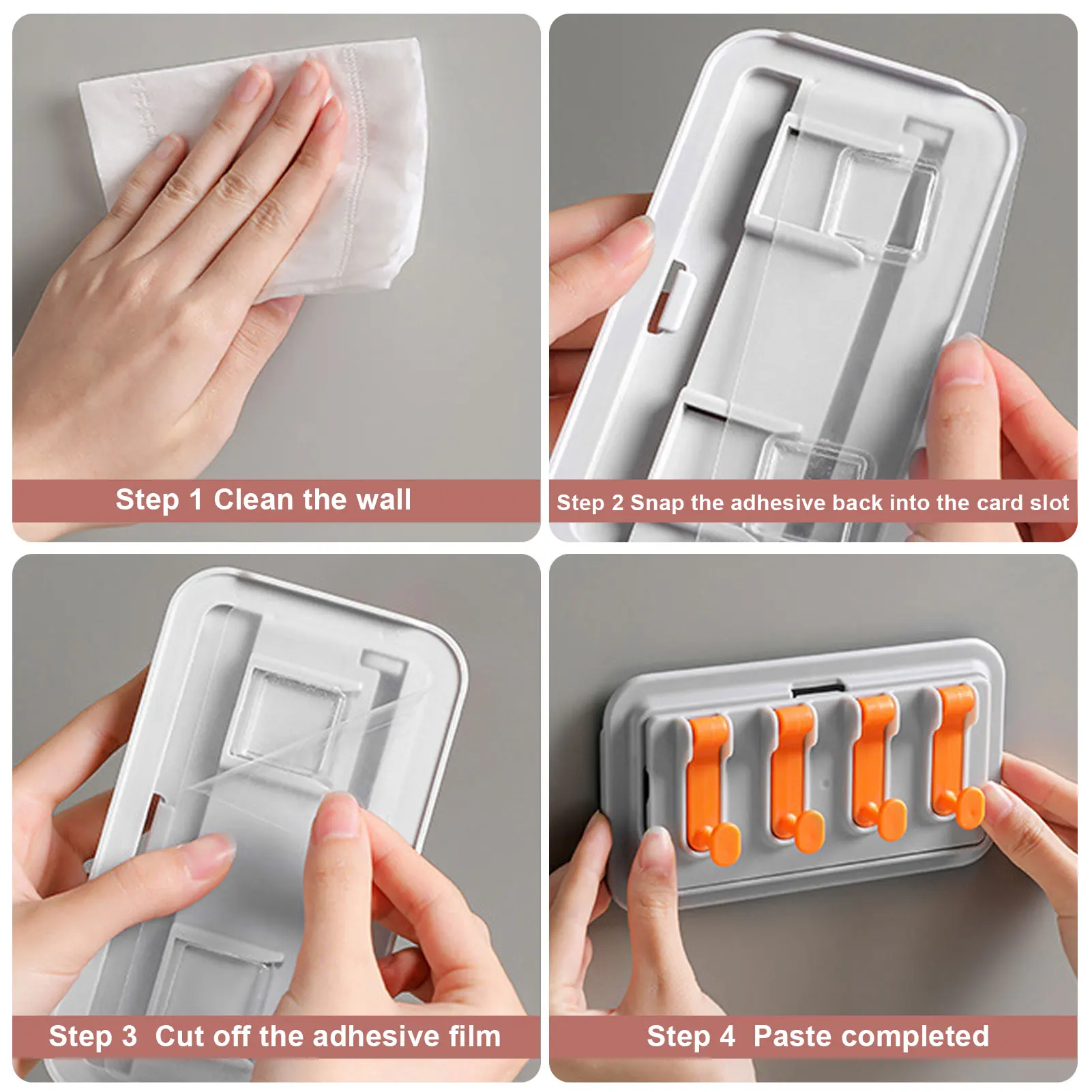 Step 1 Clean the wall

Step 2 Snap the adhesive back into the card slot

Step 3 Cut off the adhesive film

Step 4 Paste completed