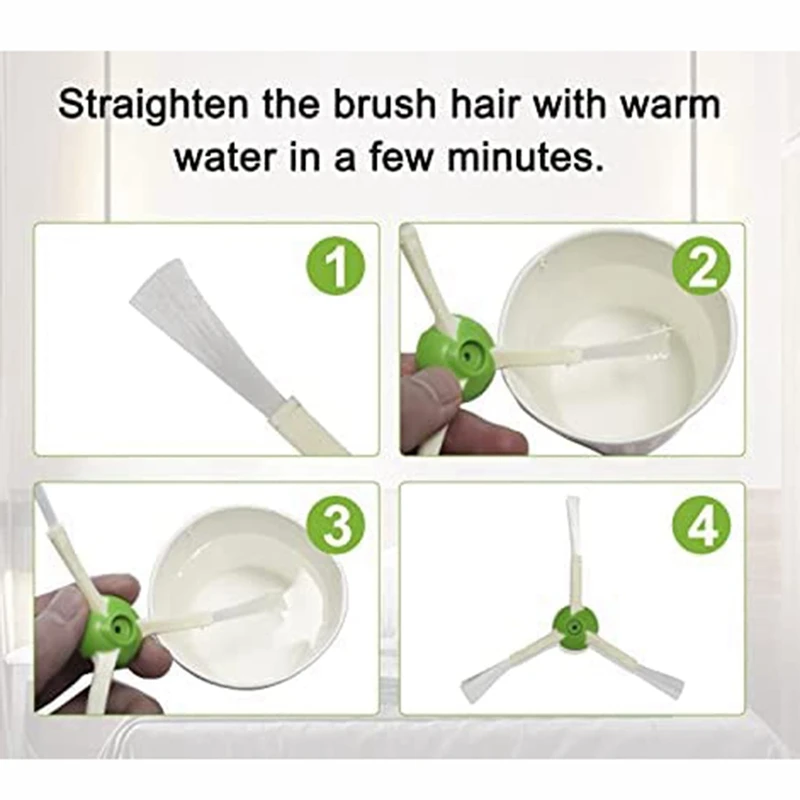 Straighten the brush hair with warm water in a few minutes.

1

2

3

4