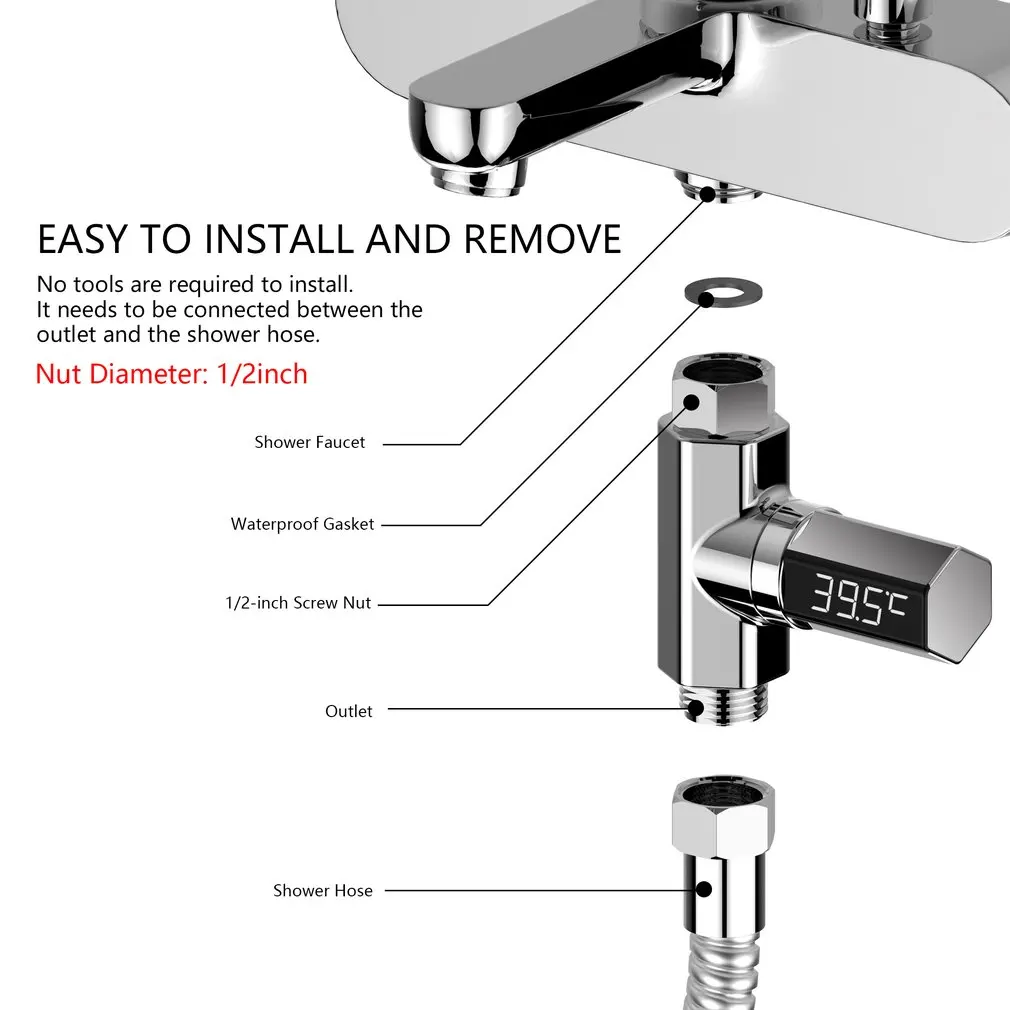 EASY TO INSTALL AND REMOVE

No tools are required to install.
It needs to be connected between the outlet and the shower hose.

Nut Diameter: 1/2inch

Shower Faucet

Waterproof Gasket

1/2-inch Screw Nut

39.5°C

Outlet

Shower Hose