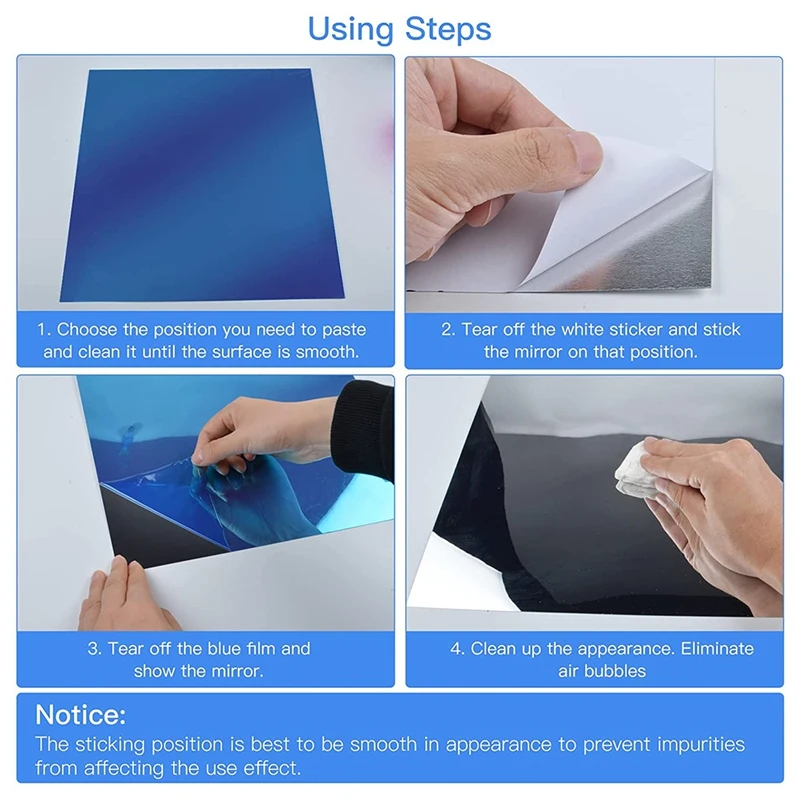 Using Steps

1. Choose the position you need to paste and clean it until the surface is smooth.

2. Tear off the white sticker and stick the mirror on that position.

3. Tear off the blue film and show the mirror.

4. Clean up the appearance. Eliminate air bubbles

Notice:
The sticking position is best to be smooth in appearance to prevent impurities from affecting the use effect.