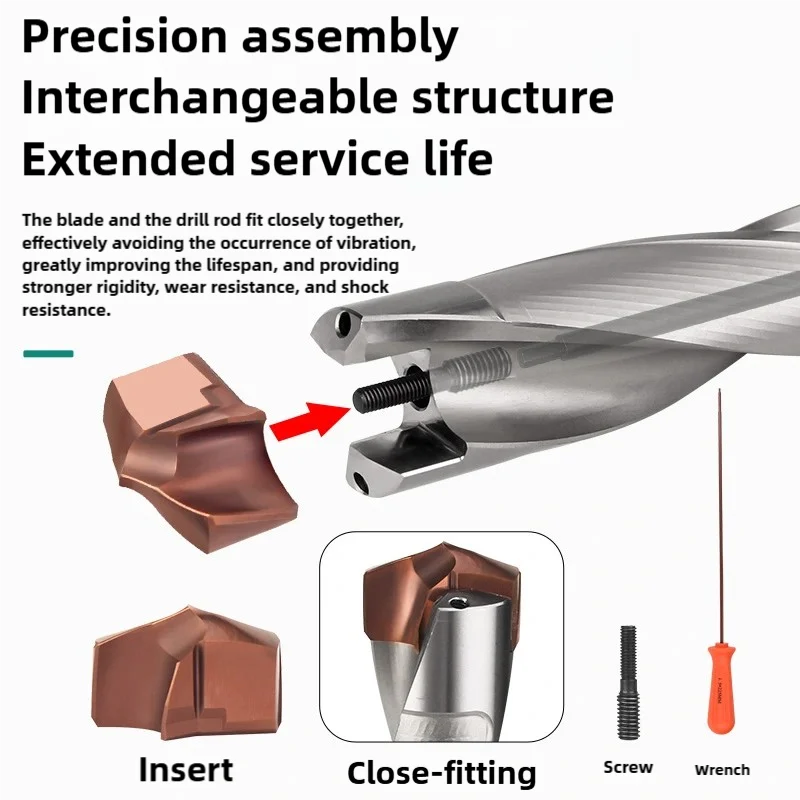 Precision assembly
Interchangeable structure
Extended service life

The blade and the drill rod fit closely together, effectively avoiding the occurrence of vibration, greatly improving the lifespan, and providing stronger rigidity, wear resistance, and shock resistance.

Insert
Close-fitting
Screw
Wrench