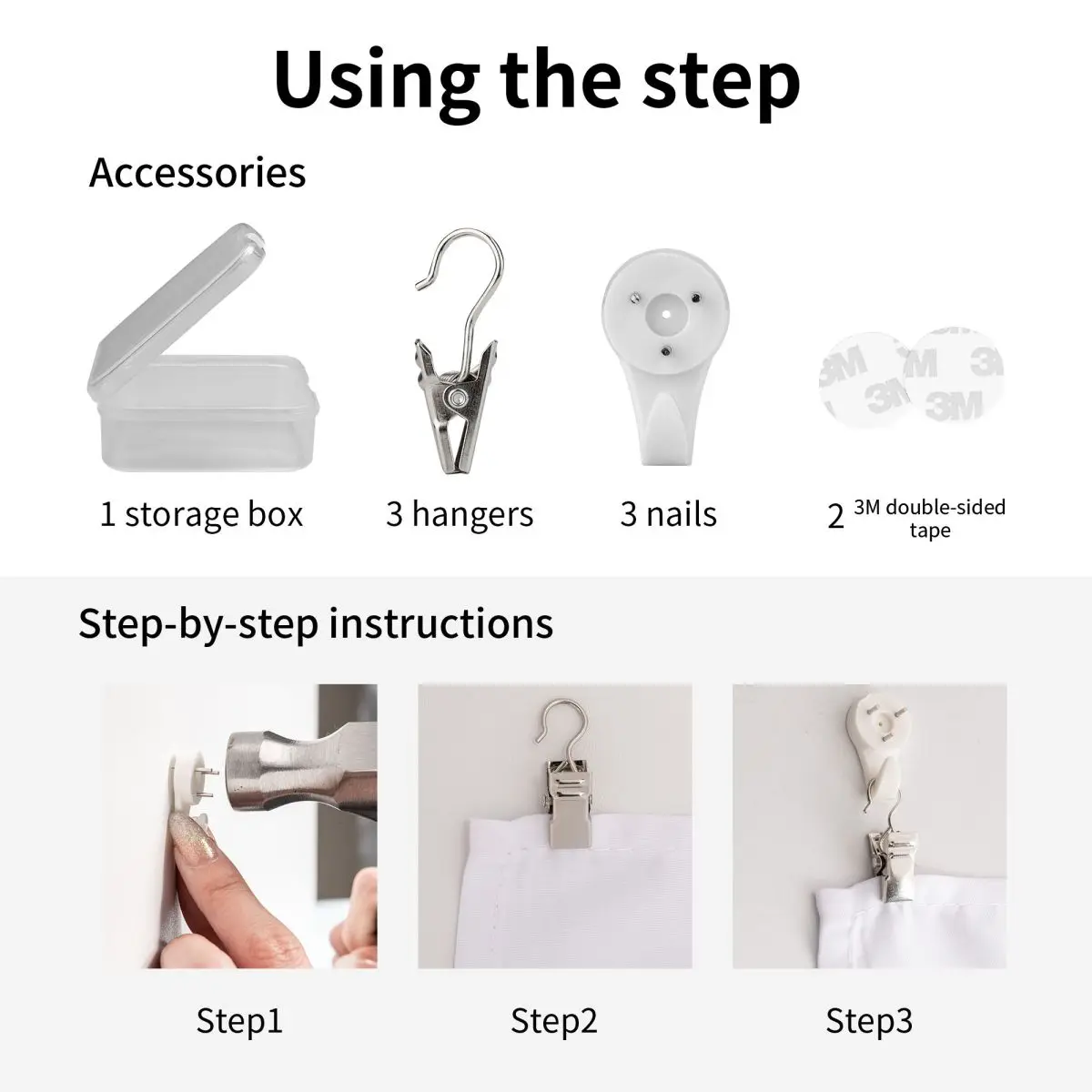 Using the step

Accessories

3M 3M 3M 3M

1 storage box

3 hangers

3 nails

2 3M double-sided tape

Step-by-step instructions

Step1

Step2

Step3