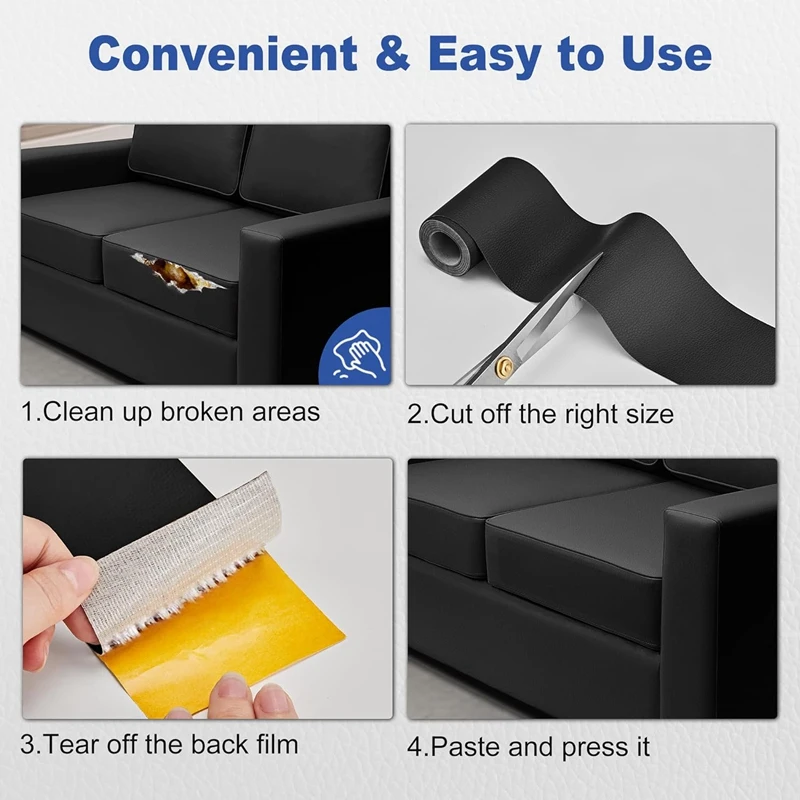 Convenient & Easy to Use

1.Clean up broken areas

2.Cut off the right size

3.Tear off the back film

4.Paste and press it