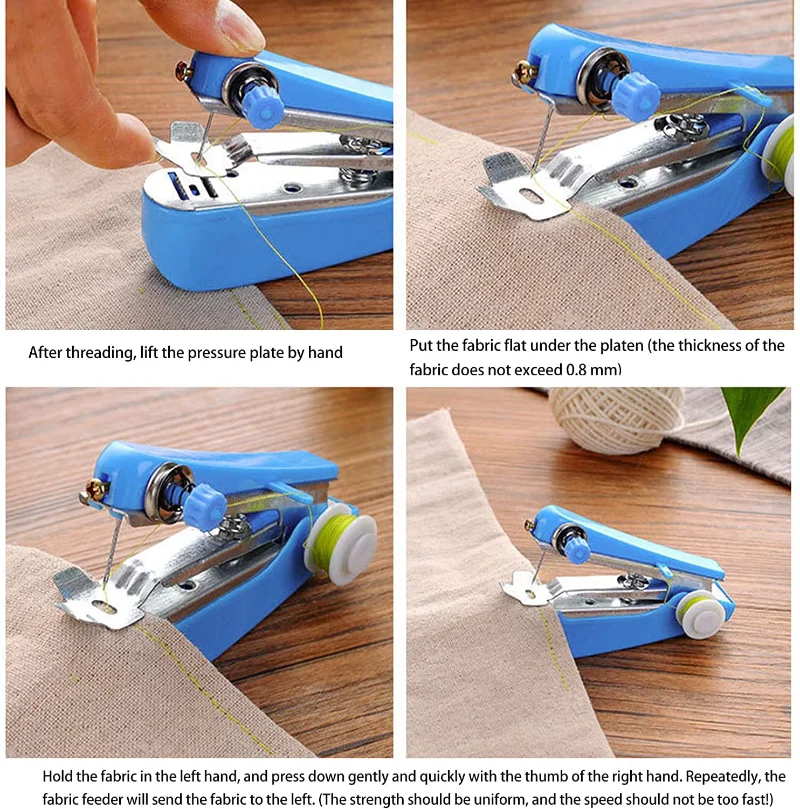 After threading, lift the pressure plate by hand

Put the fabric flat under the platen (the thickness of the fabric does not exceed 0.8 mm)

Hold the fabric in the left hand, and press down gently and quickly with the thumb of the right hand. Repeatedly, the fabric feeder will send the fabric to the left. (The strength should be uniform, and the speed should not be too fast!)