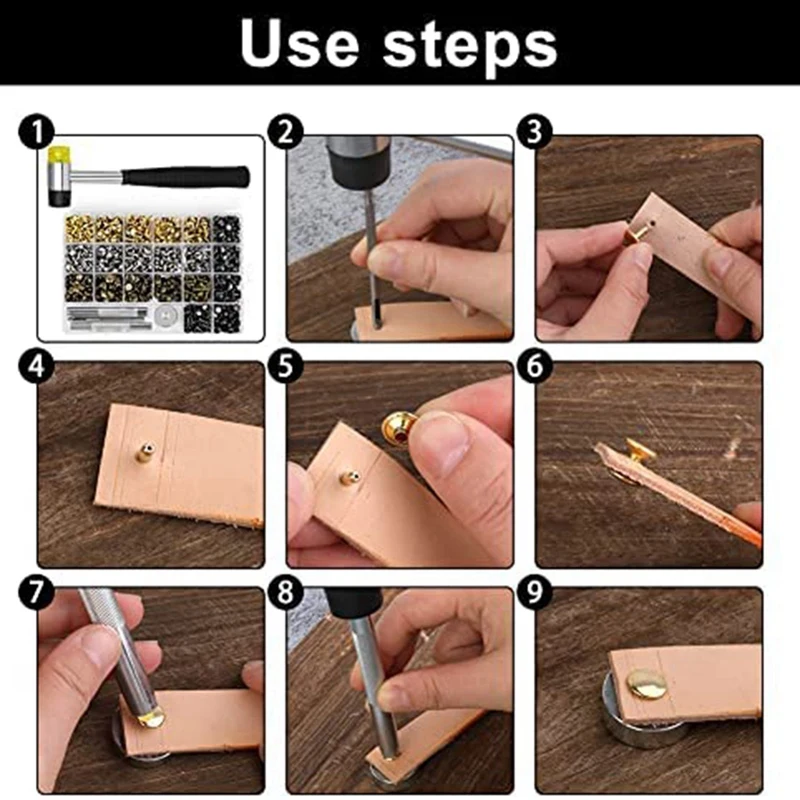 Use steps

1

2

3

4

5

6

7

8

9