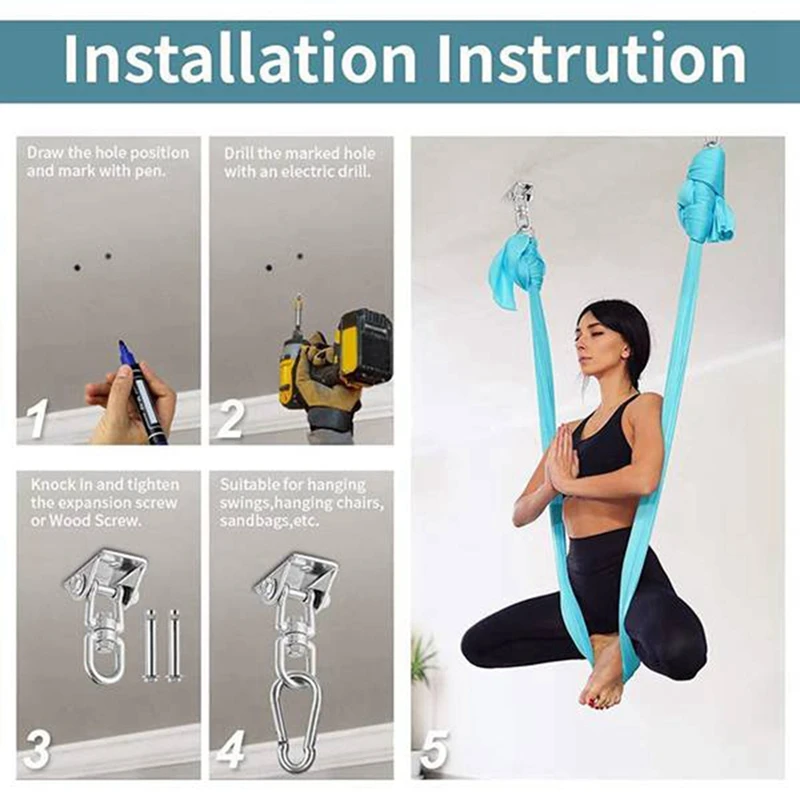 Installation Instrution

Draw the hole position and mark with pen.

1

Drill the marked hole with an electric drill.

2

Knock in and tighten the expansion screw or Wood Screw.

3

Suitable for hanging swings,hanging chairs, sandbags,etc.

4

5