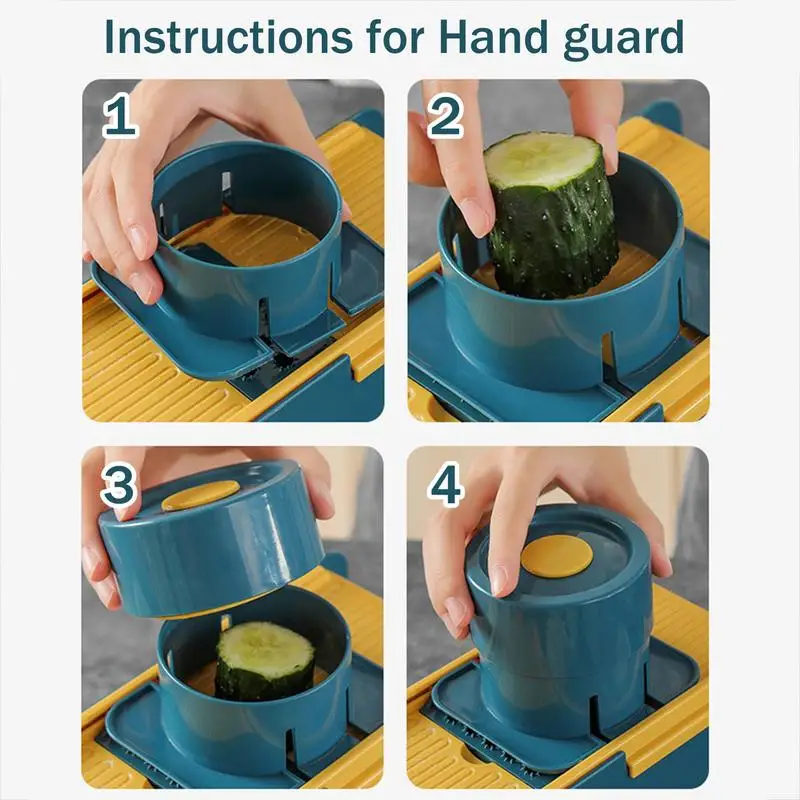 Instructions for Hand guard

1

2

3

4