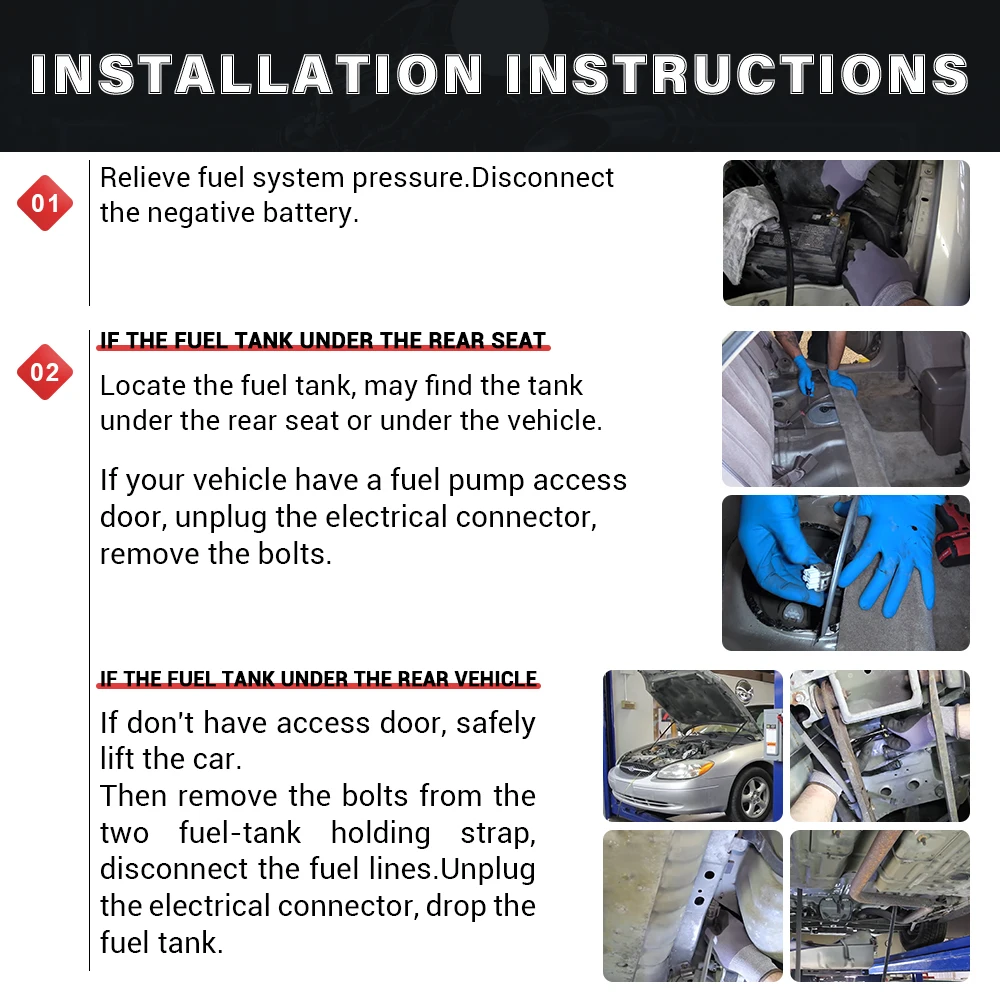 INSTALLATION INSTRUCTIONS

01

Relieve fuel system pressure.Disconnect the negative battery.

02

IF THE FUEL TANK UNDER THE REAR SEAT

Locate the fuel tank, may find the tank under the rear seat or under the vehicle.

If your vehicle have a fuel pump access door, unplug the electrical connector, remove the bolts.

IF THE FUEL TANK UNDER THE REAR VEHICLE

If don't have access door, safely lift the car.
Then remove the bolts from the two fuel-tank holding strap, disconnect the fuel lines.Unplug the electrical connector, drop the fuel tank.