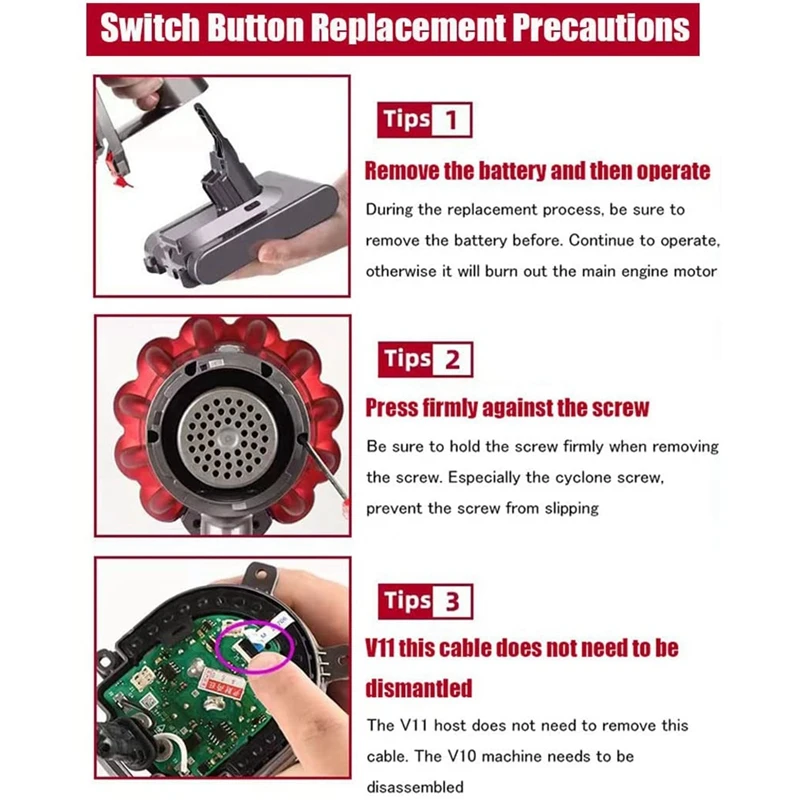 Switch Button Replacement Precautions

Tips 1

Remove the battery and then operate

During the replacement process, be sure to remove the battery before. Continue to operate, otherwise it will burn out the main engine motor

Tips 2

Press firmly against the screw

Be sure to hold the screw firmly when removing the screw. Especially the cyclone screw, prevent the screw from slipping

Tips 3

V11 this cable does not need to be dismantled

The V11 host does not need to remove this cable. The V10 machine needs to be disassembled