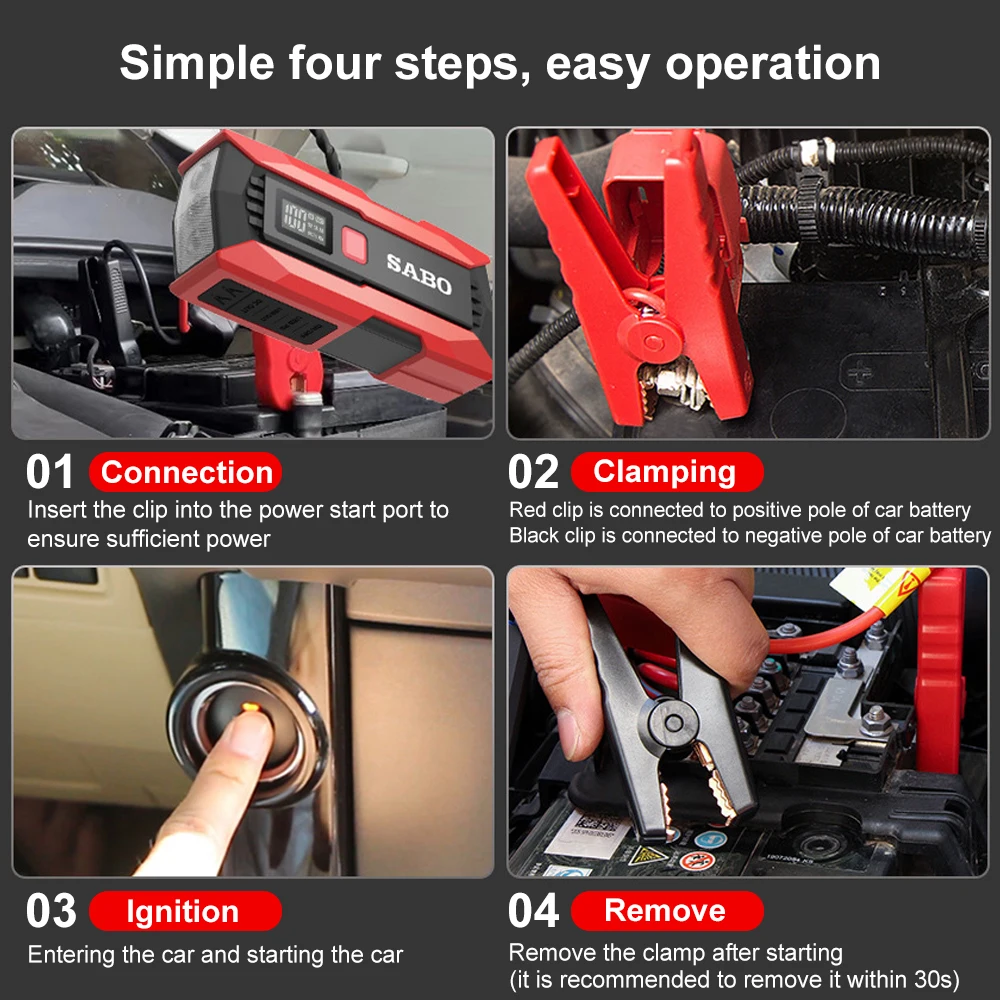 Simple four steps, easy operation

100

SABO

01 Connection
Insert the clip into the power start port to ensure sufficient power

02 Clamping
Red clip is connected to positive pole of car battery
Black clip is connected to negative pole of car battery

03 Ignition
Entering the car and starting the car

04 Remove
Remove the clamp after starting
(it is recommended to remove it within 30s)