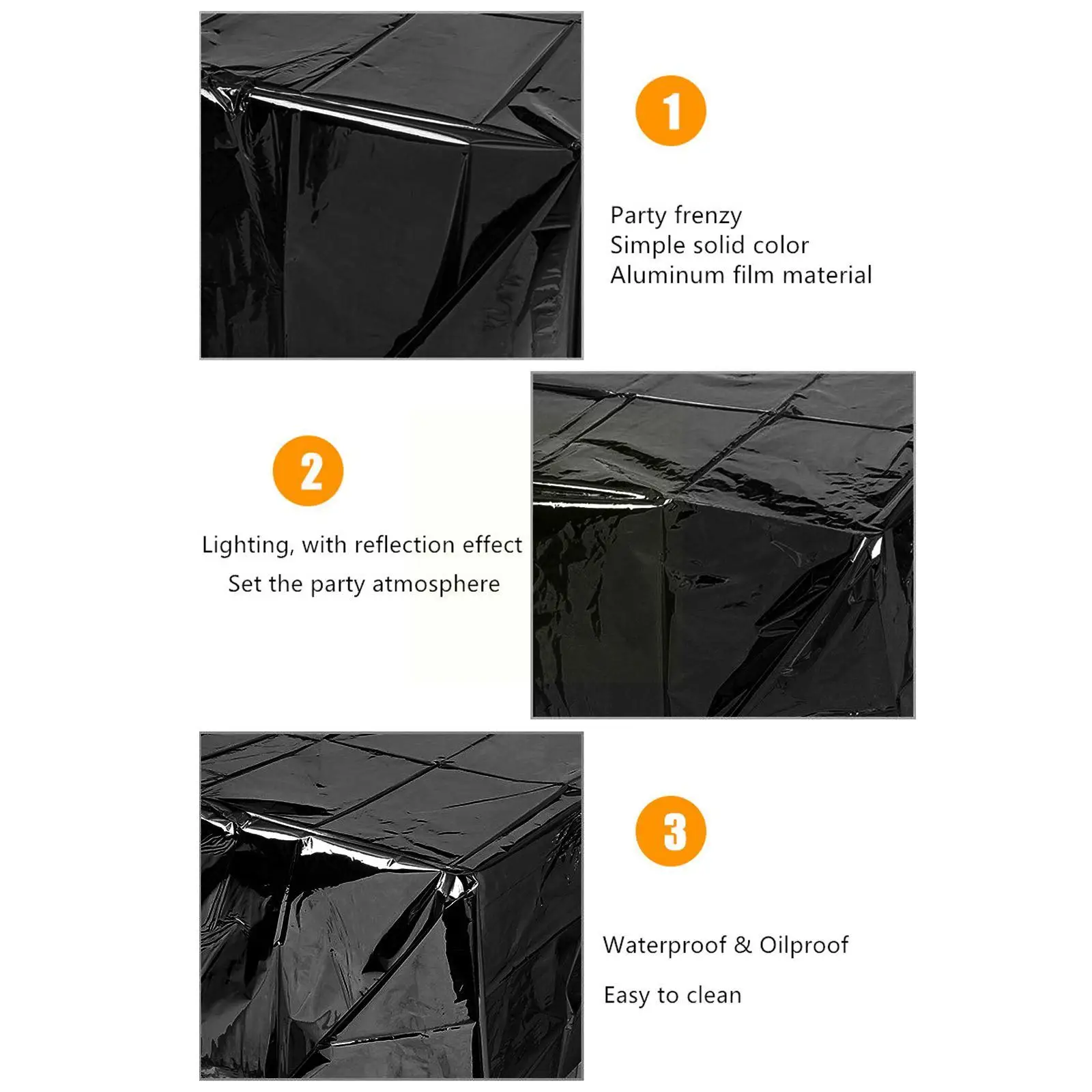 1

Party frenzy
Simple solid color
Aluminum film material

2

Lighting, with reflection effect

Set the party atmosphere

3

Waterproof & Oilproof

Easy to clean