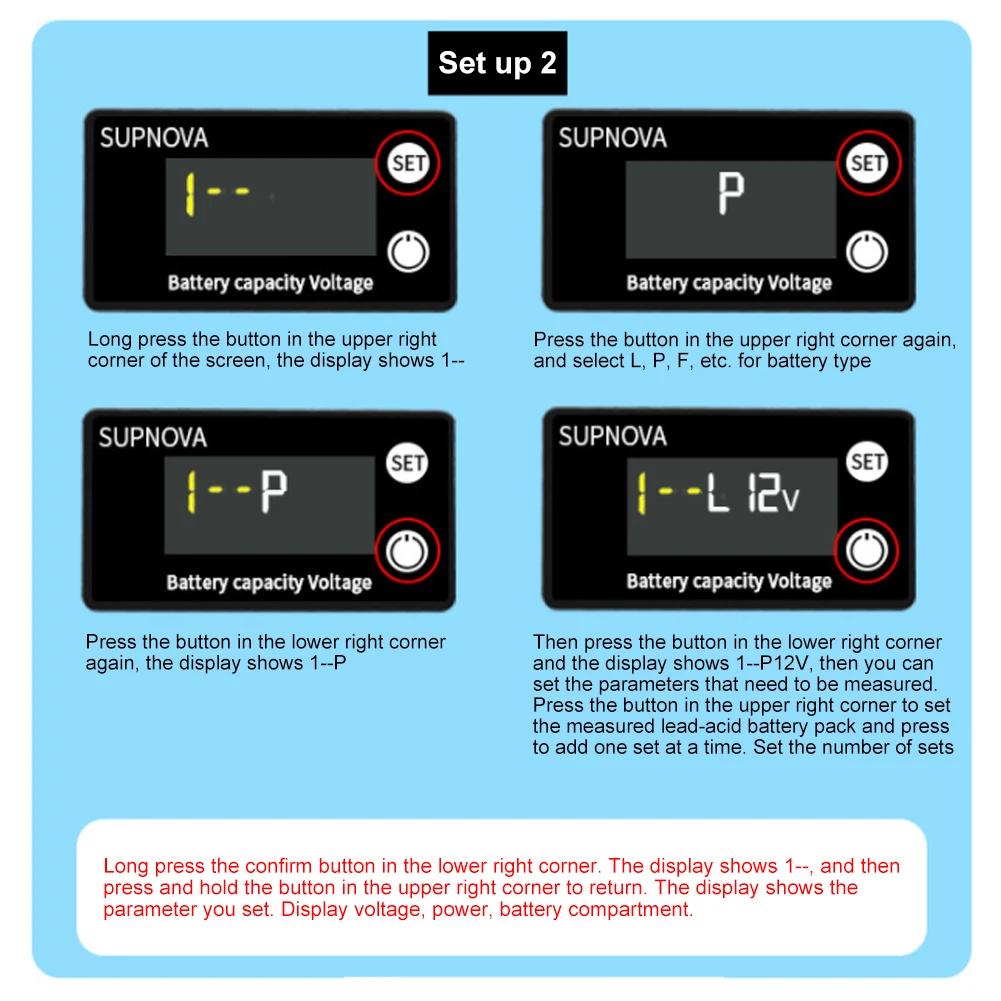 Set up 2

SUPNOVA
SET
1--
Battery capacity Voltage

Long press the button in the upper right corner of the screen, the display shows 1--

SUPNOVA
SET
P
Battery capacity Voltage

Press the button in the upper right corner again, and select L, P, F, etc. for battery type

SUPNOVA
SET
1--P
Battery capacity Voltage

Press the button in the lower right corner again, the display shows 1--P

SUPNOVA
SET
1--L 12V
Battery capacity Voltage

Then press the button in the lower right corner and the display shows 1--P12V, then you can set the parameters that need to be measured. Press the button in the upper right corner to set the measured lead-acid battery pack and press to add one set at a time. Set the number of sets

Long press the confirm button in the lower right corner. The display shows 1--, and then press and hold the button in the upper right corner to return. The display shows the parameter you set. Display voltage, power, battery compartment.