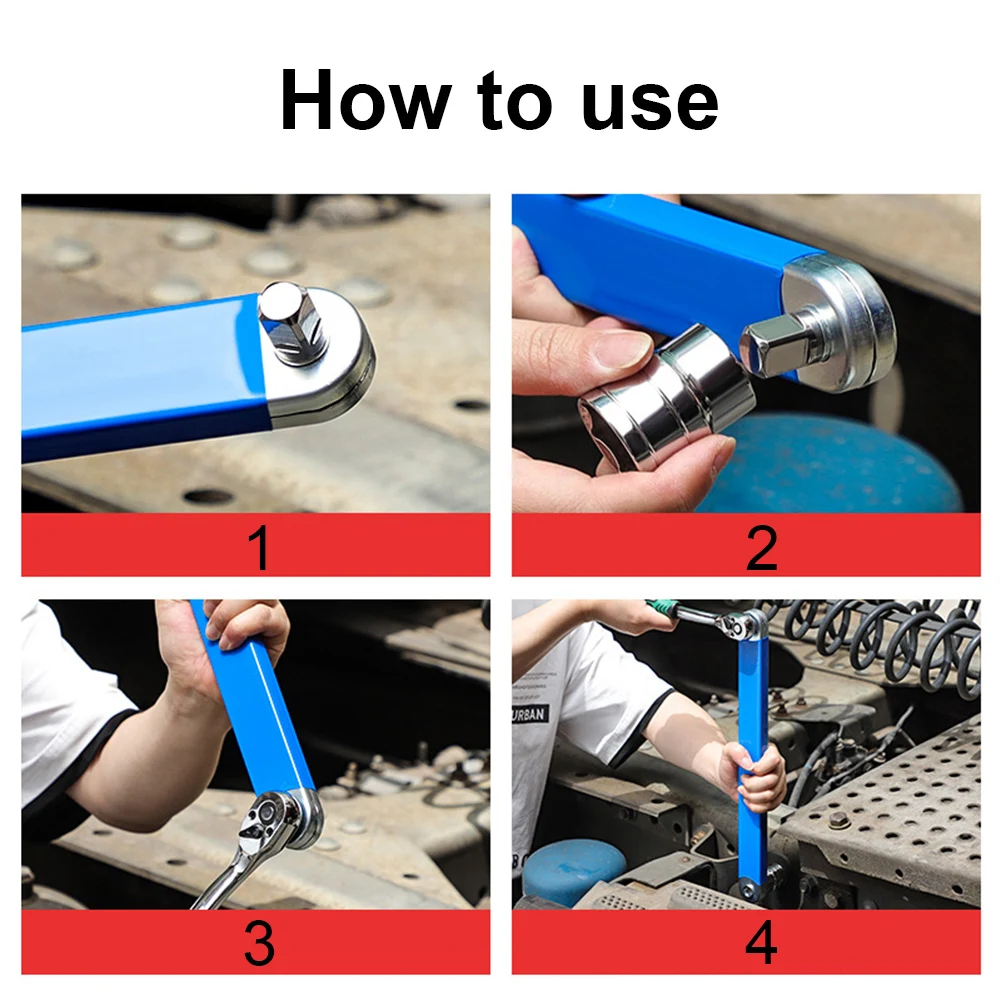 How to use

1

2

URBAN

3

4