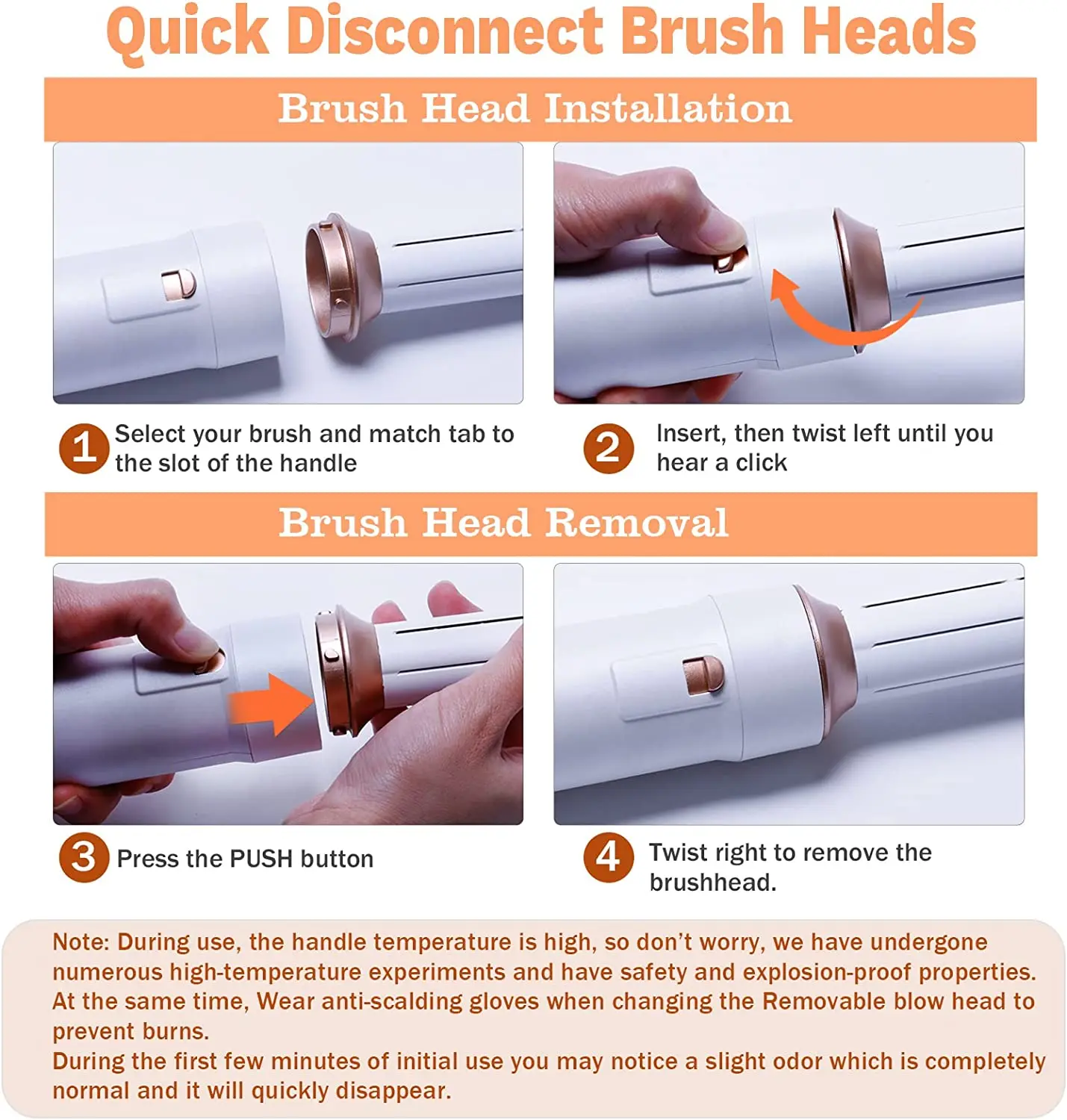 Quick Disconnect Brush Heads

Brush Head Installation

1 Select your brush and match tab to the slot of the handle

2 Insert, then twist left until you hear a click

Brush Head Removal

3 Press the PUSH button

4 Twist right to remove the brushhead.

Note: During use, the handle temperature is high, so don't worry, we have undergone numerous high-temperature experiments and have safety and explosion-proof properties. At the same time, Wear anti-scalding gloves when changing the Removable blow head to prevent burns.
During the first few minutes of initial use you may notice a slight odor which is completely normal and it will quickly disappear.