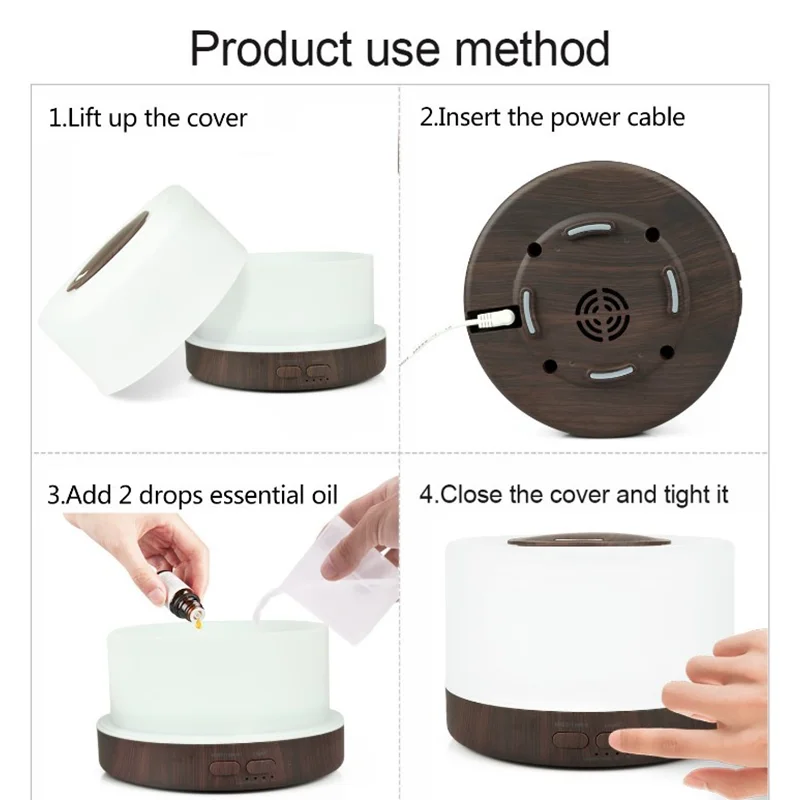 Product use method

1.Lift up the cover

2.Insert the power cable

3.Add 2 drops essential oil

4.Close the cover and tight it