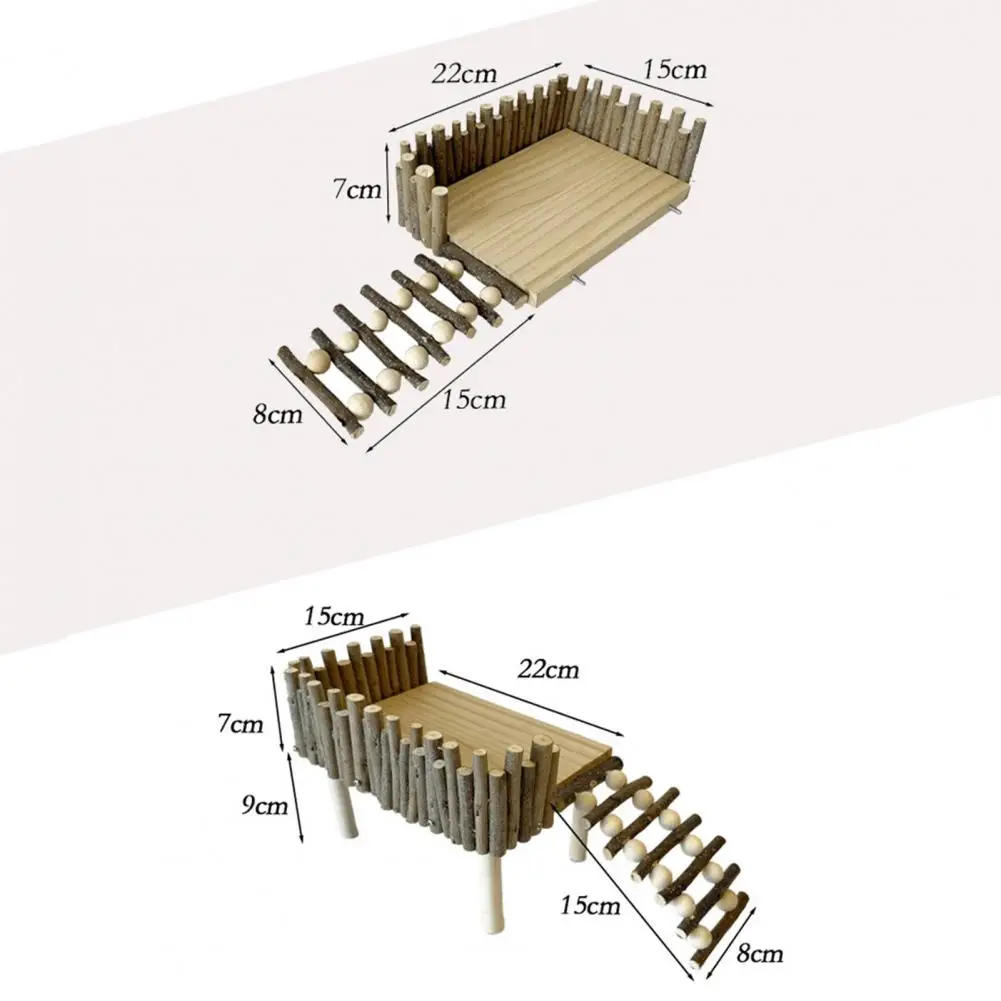 22cm
15cm
7cm
8cm
15cm

15cm
22cm
7cm
9cm
15cm
8cm