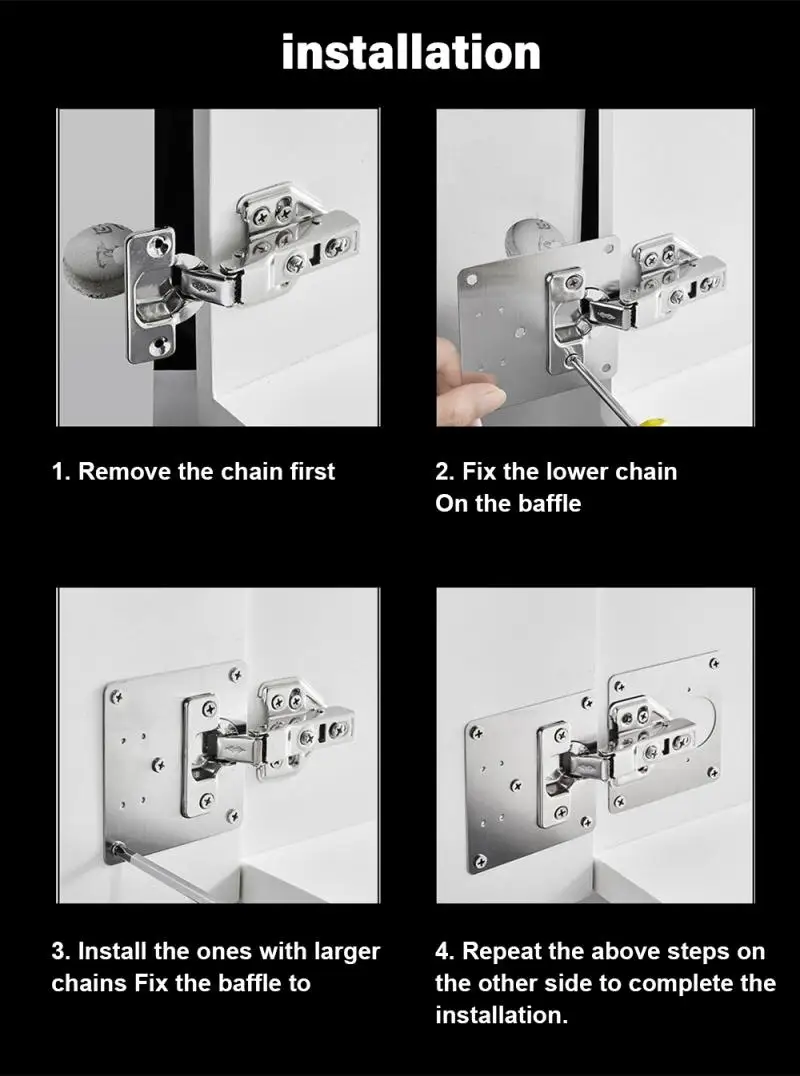 installation

1. Remove the chain first

2. Fix the lower chain On the baffle

3. Install the ones with larger chains Fix the baffle to

4. Repeat the above steps on the other side to complete the installation.