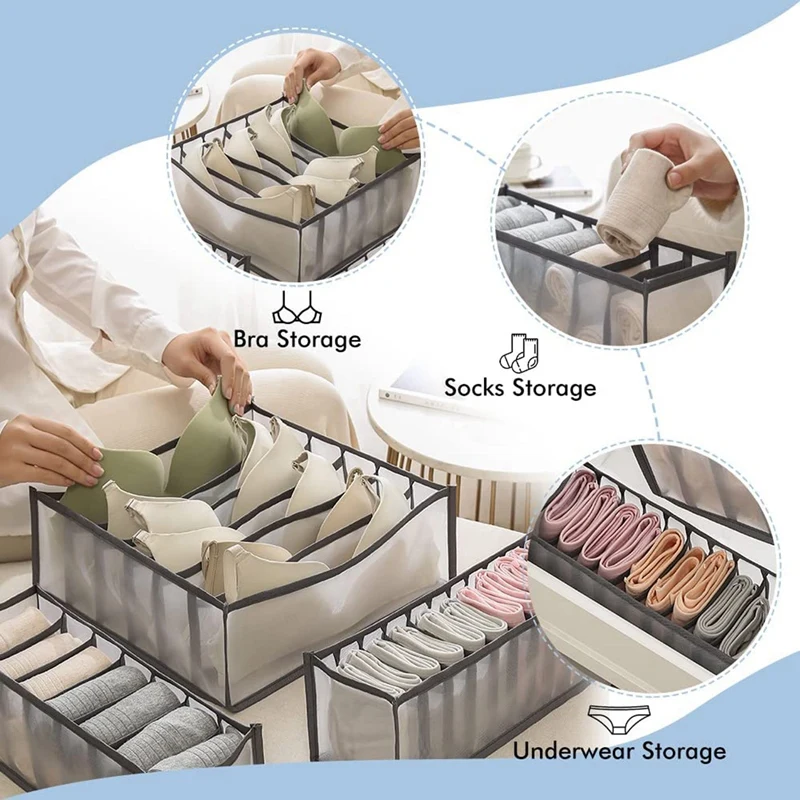 Bra Storage

Socks Storage

Underwear Storage