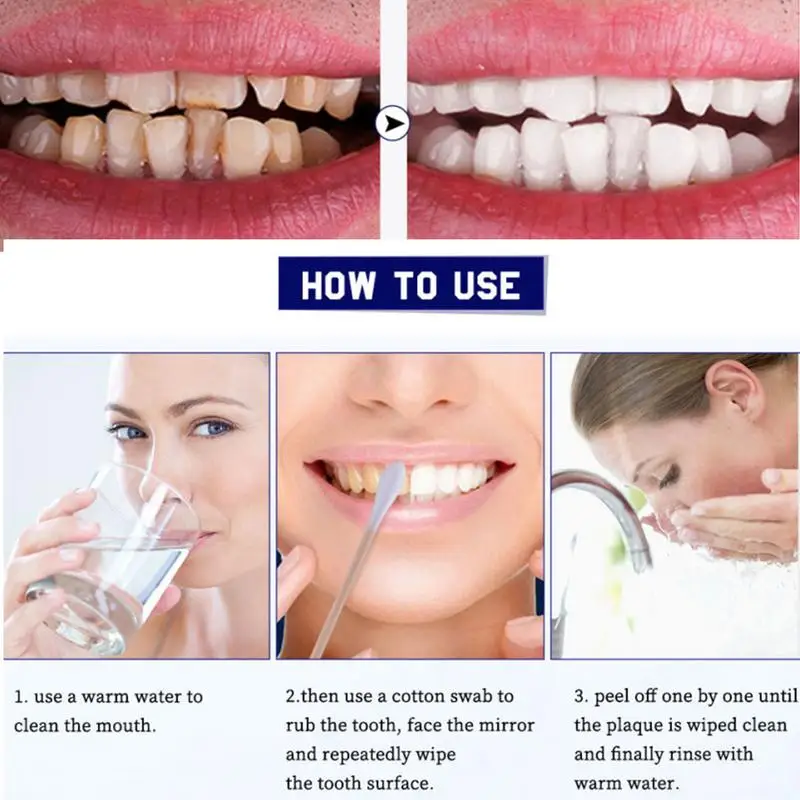 HOW TO USE

1. use a warm water to clean the mouth.

2.then use a cotton swab to rub the tooth, face the mirror and repeatedly wipe the tooth surface.

3. peel off one by one until the plaque is wiped clean and finally rinse with warm water.