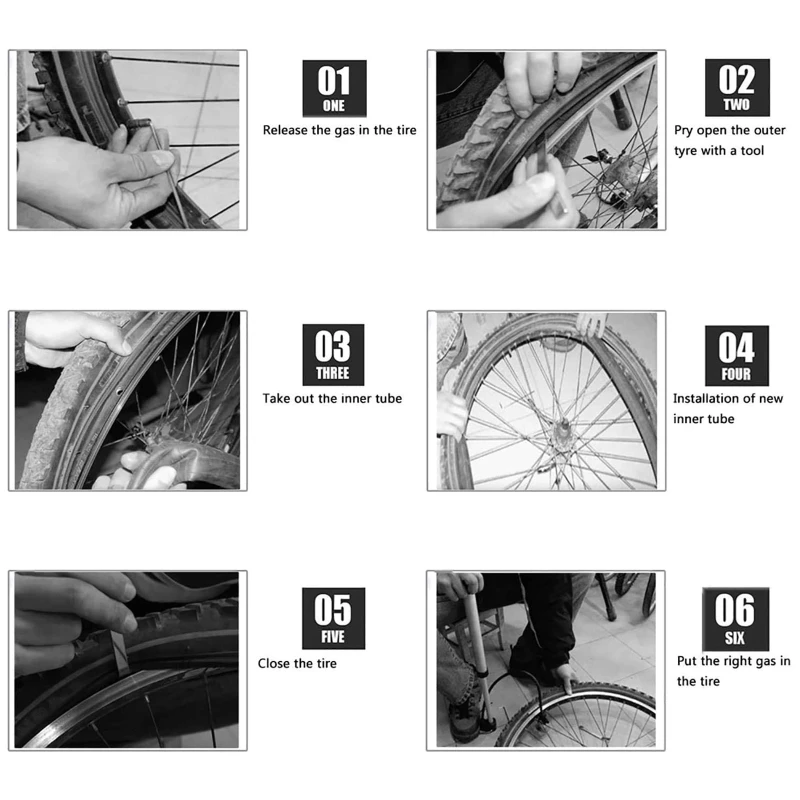 01
ONE
Release the gas in the tire

02
TWO
Pry open the outer tyre with a tool

03
THREE
Take out the inner tube

04
FOUR
Installation of new inner tube

05
FIVE
Close the tire

06
SIX
Put the right gas in the tire