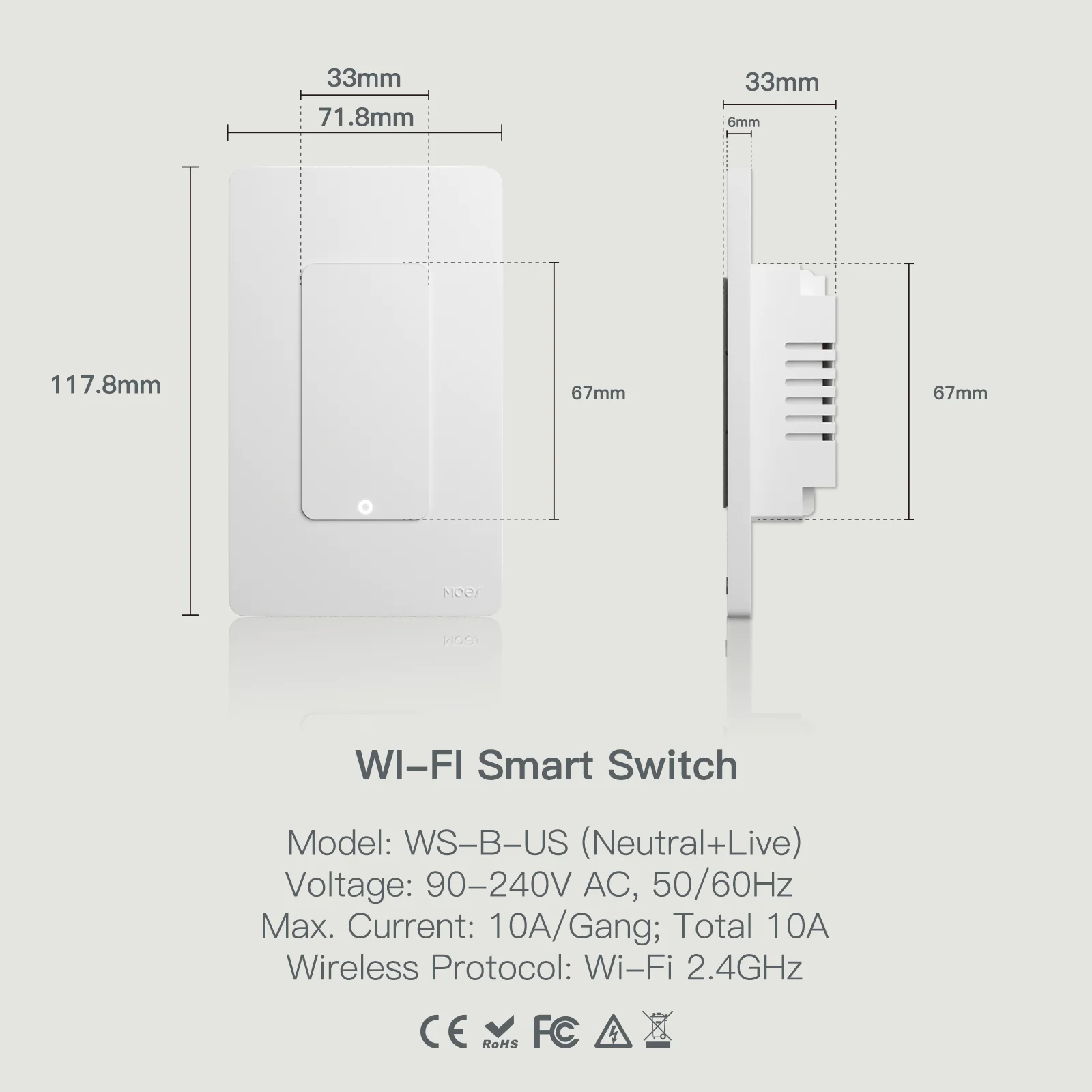 33mm

71.8mm

117.8mm

67mm

MOES

33mm

6mm

67mm

WI-FI Smart Switch

Model: WS-B-US (Neutral+Live)
Voltage: 90-240V AC, 50/60Hz
Max. Current: 10A/Gang; Total 10A
Wireless Protocol: Wi-Fi 2.4GHz

CE RoHS FC