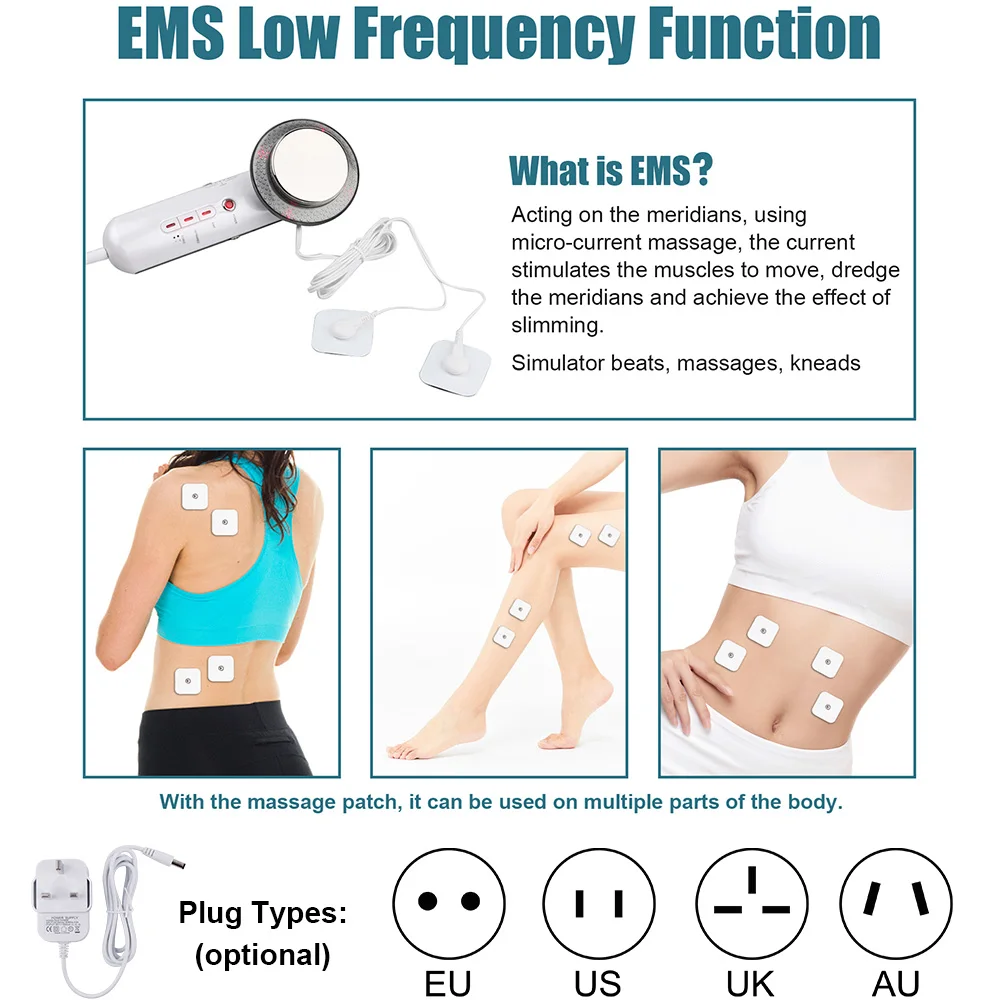 EMS Low Frequency Function

What is EMS?

Acting on the meridians, using micro-current massage, the current stimulates the muscles to move, dredge the meridians and achieve the effect of slimming.

Simulator beats, massages, kneads

With the massage patch, it can be used on multiple parts of the body.

Plug Types:
(optional)

EU US UK AU