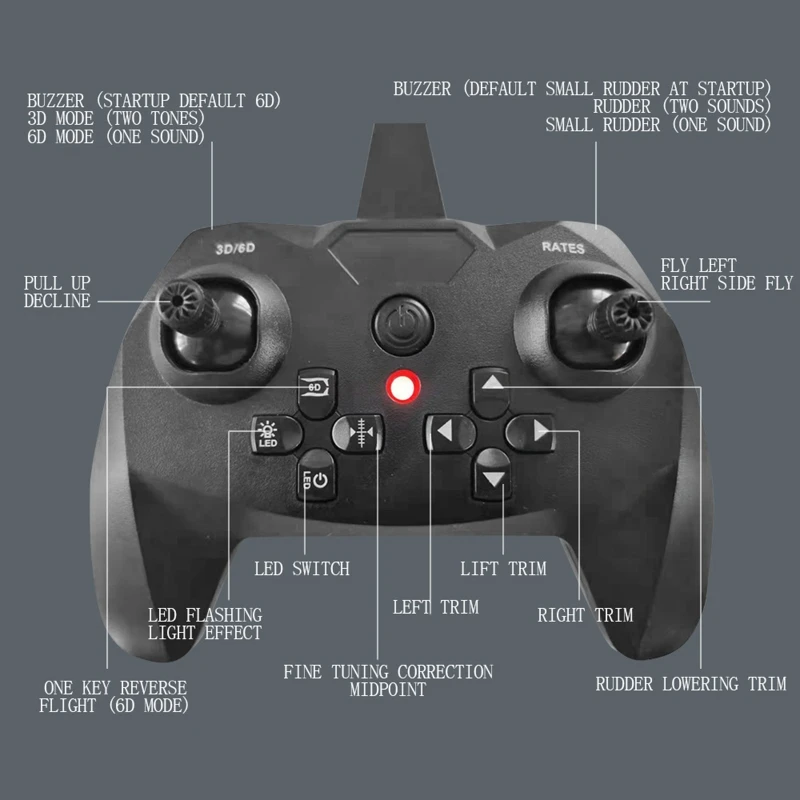 BUZZER (STARTUP DEFAULT 6D)
3D MODE (TWO TONES)
6D MODE (ONE SOUND)

BUZZER (DEFAULT SMALL RUDDER AT STARTUP)
RUDDER (TWO SOUNDS)
SMALL RUDDER (ONE SOUND)

3D/6D

RATES

PULL UP
DECLINE

FLY LEFT
RIGHT SIDE FLY

6D

LED

LED

LED SWITCH

LIFT TRIM

LEFT TRIM

RIGHT TRIM

LED FLASHING
LIGHT EFFECT

FINE TUNING CORRECTION
MIDPOINT

ONE KEY REVERSE
FLIGHT (6D MODE)

RUDDER LOWERING TRIM