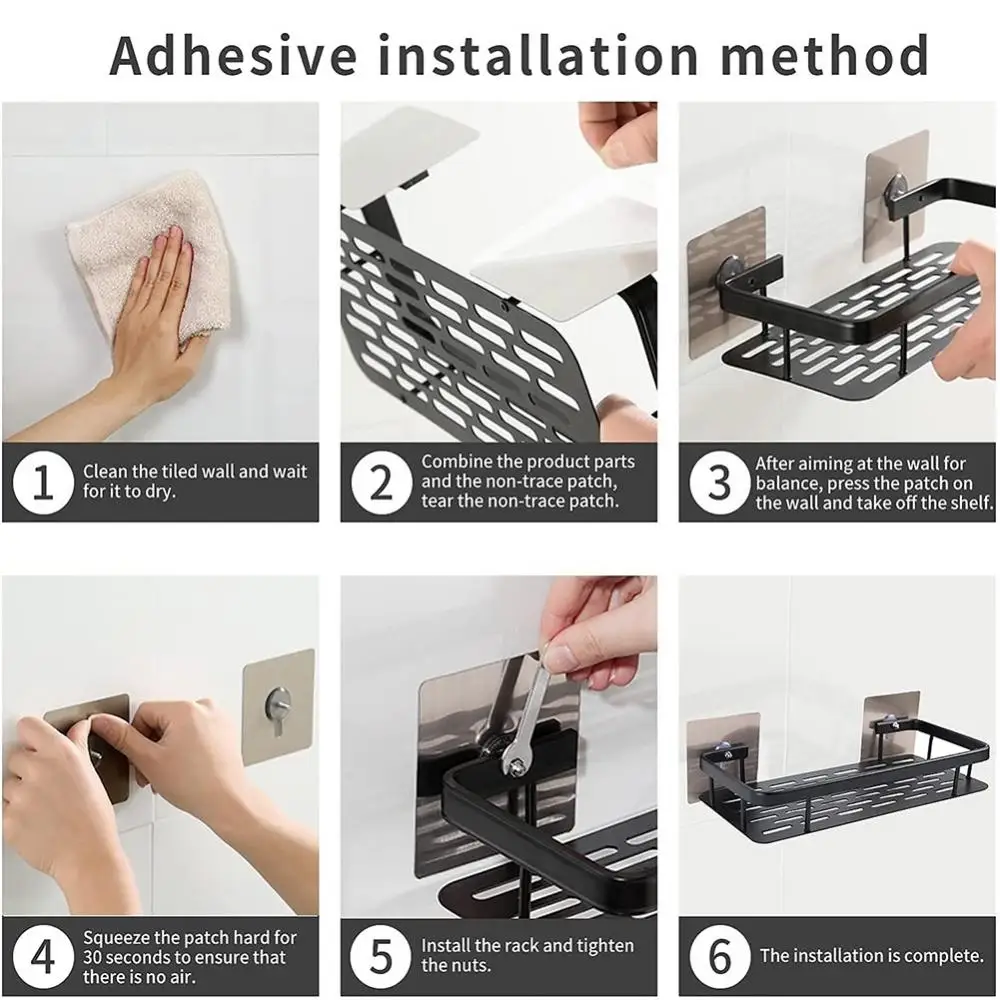 Adhesive installation method

1 Clean the tiled wall and wait for it to dry.

2 Combine the product parts and the non-trace patch, tear the non-trace patch.

3 After aiming at the wall for balance, press the patch on the wall and take off the shelf.

4 Squeeze the patch hard for 30 seconds to ensure that there is no air.

5 Install the rack and tighten the nuts.

6 The installation is complete.