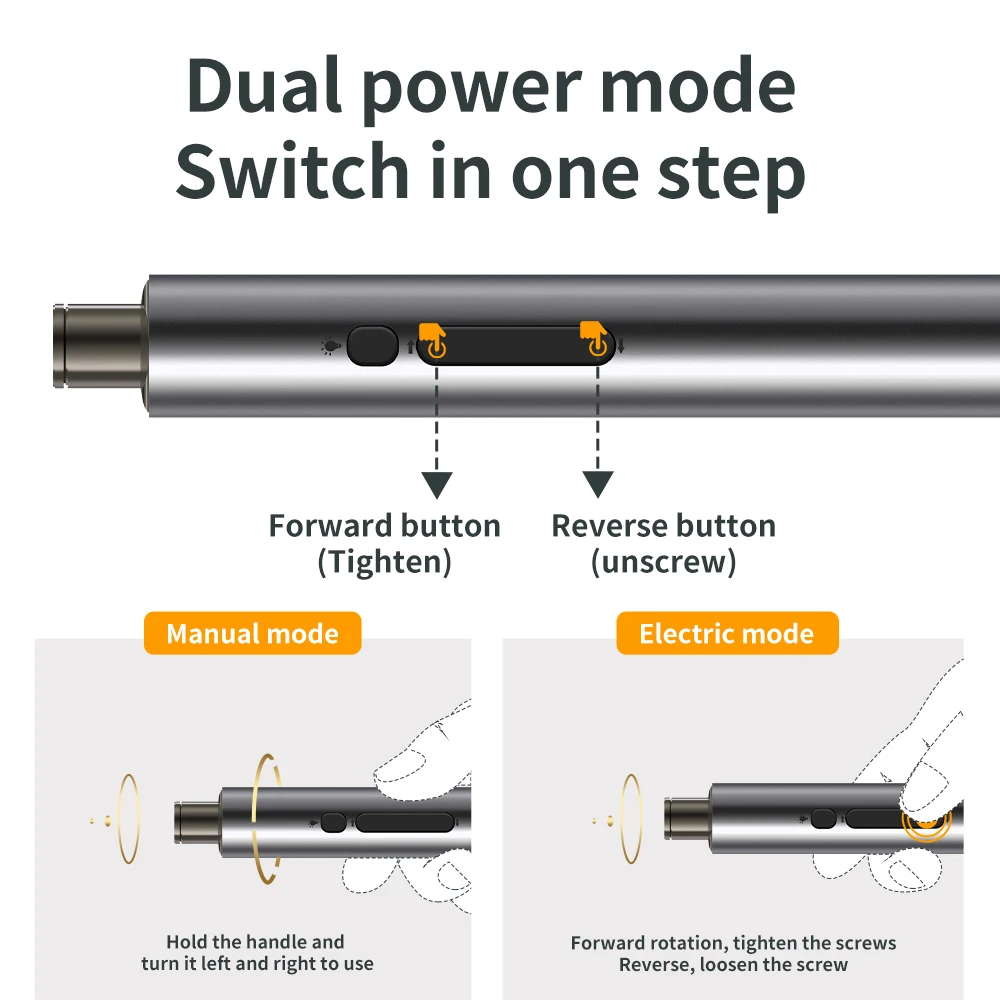 Dual power mode
Switch in one step

Forward button
(Tighten)

Reverse button
(unscrew)

Manual mode

Hold the handle and
turn it left and right to use

Electric mode

Forward rotation, tighten the screws
Reverse, loosen the screw