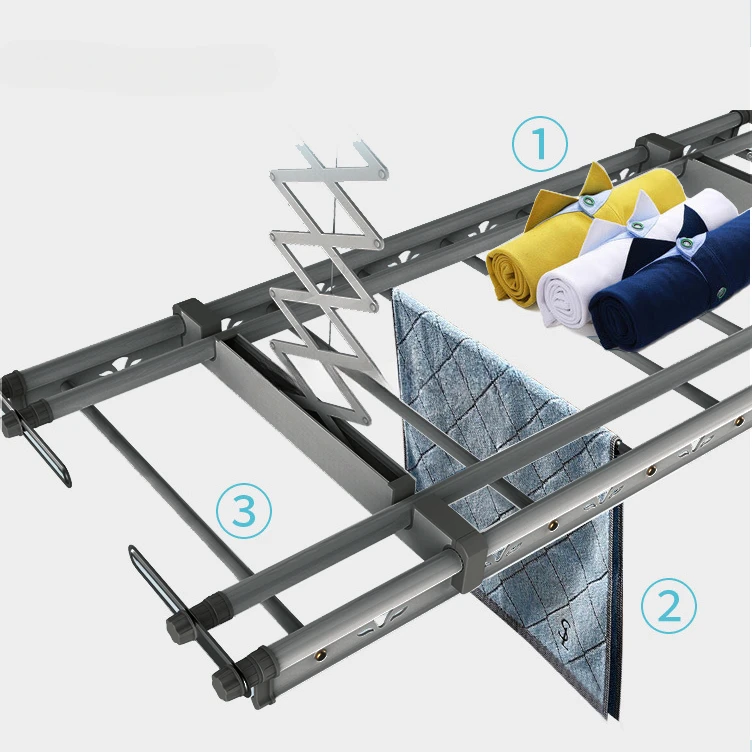 1

3

2