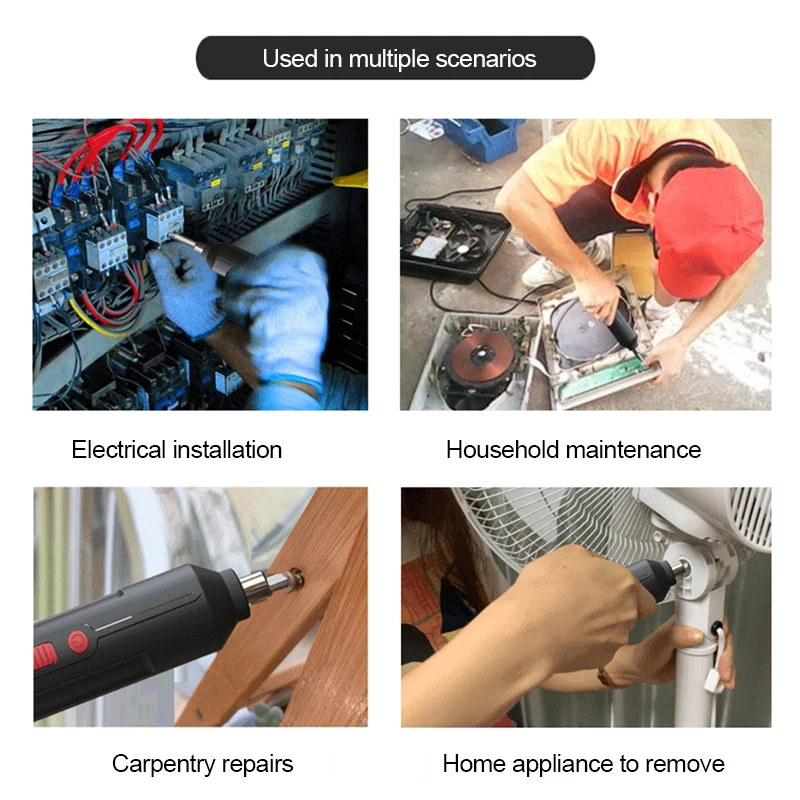 Used in multiple scenarios

Electrical installation

Household maintenance

Carpentry repairs

Home appliance to remove