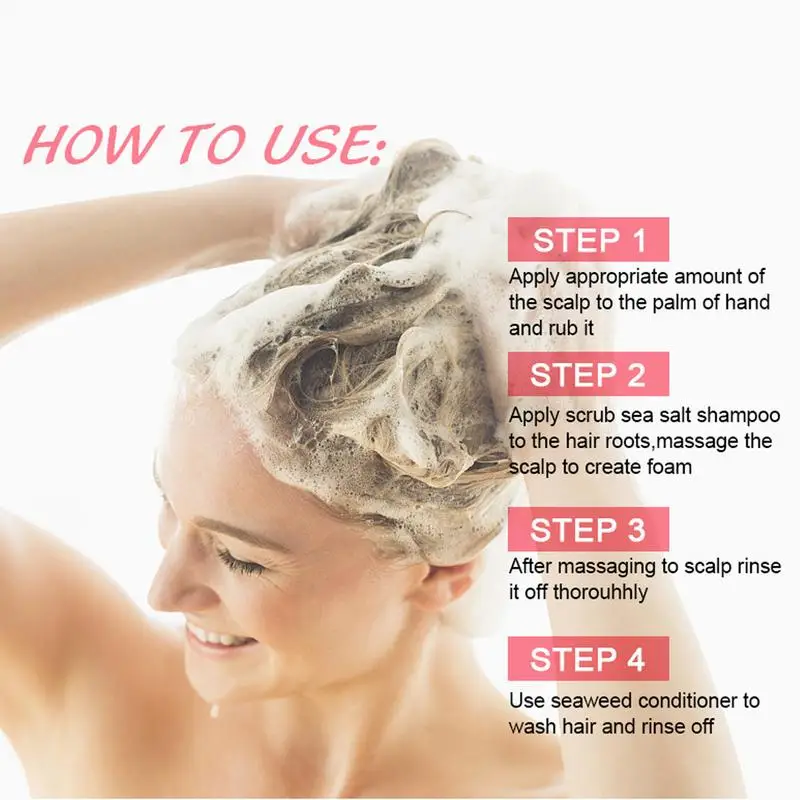 HOW TO USE:

STEP 1

Apply appropriate amount of the scalp to the palm of hand and rub it

STEP 2

Apply scrub sea salt shampoo to the hair roots,massage the scalp to create foam

STEP 3

After massaging to scalp rinse it off thorouhhly

STEP 4

Use seaweed conditioner to wash hair and rinse off