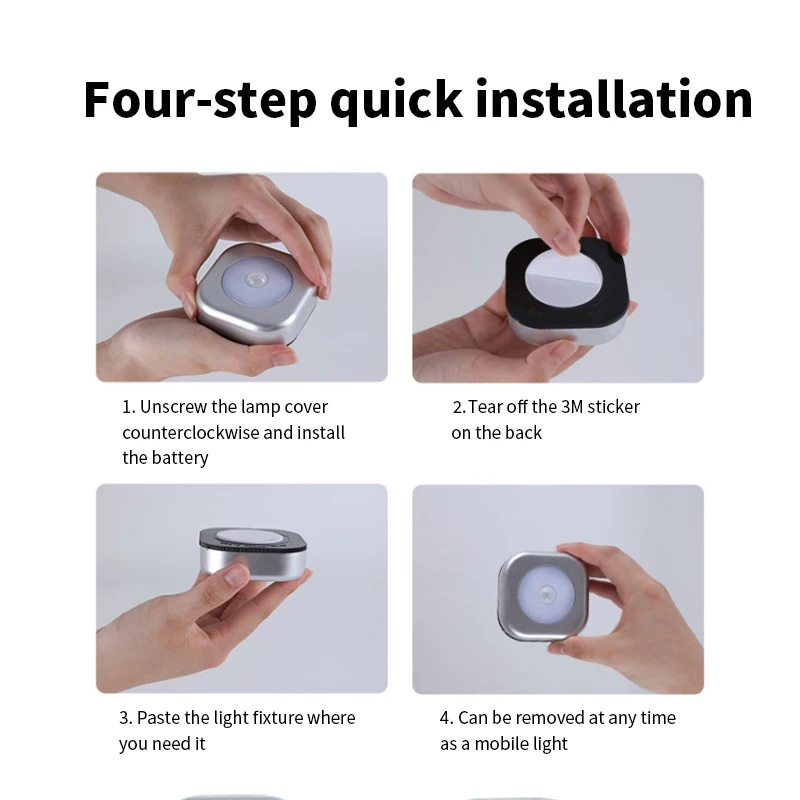 Four-step quick installation

1. Unscrew the lamp cover counterclockwise and install the battery

2.Tear off the 3M sticker on the back

3. Paste the light fixture where you need it

4. Can be removed at any time as a mobile light