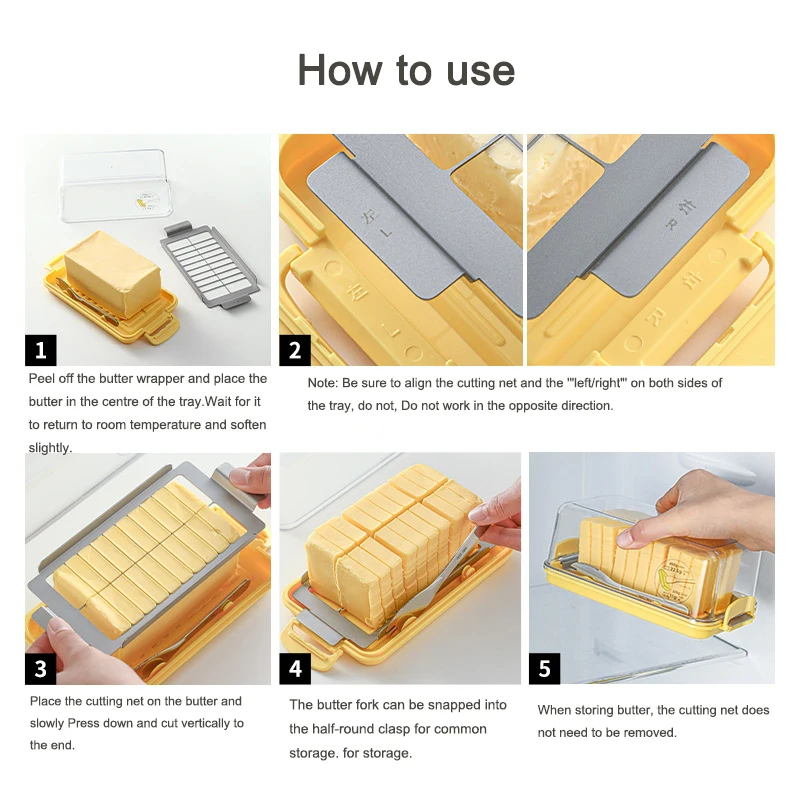 How to use

1

Peel off the butter wrapper and place the butter in the centre of the tray.Wait for it to return to room temperature and soften slightly.

左 L

右 R

2

Note: Be sure to align the cutting net and the '"left/right"' on both sides of the tray, do not, Do not work in the opposite direction.

3

Place the cutting net on the butter and slowly Press down and cut vertically to the end.

4

The butter fork can be snapped into the half-round clasp for common storage. for storage.

5

When storing butter, the cutting net does not need to be removed.