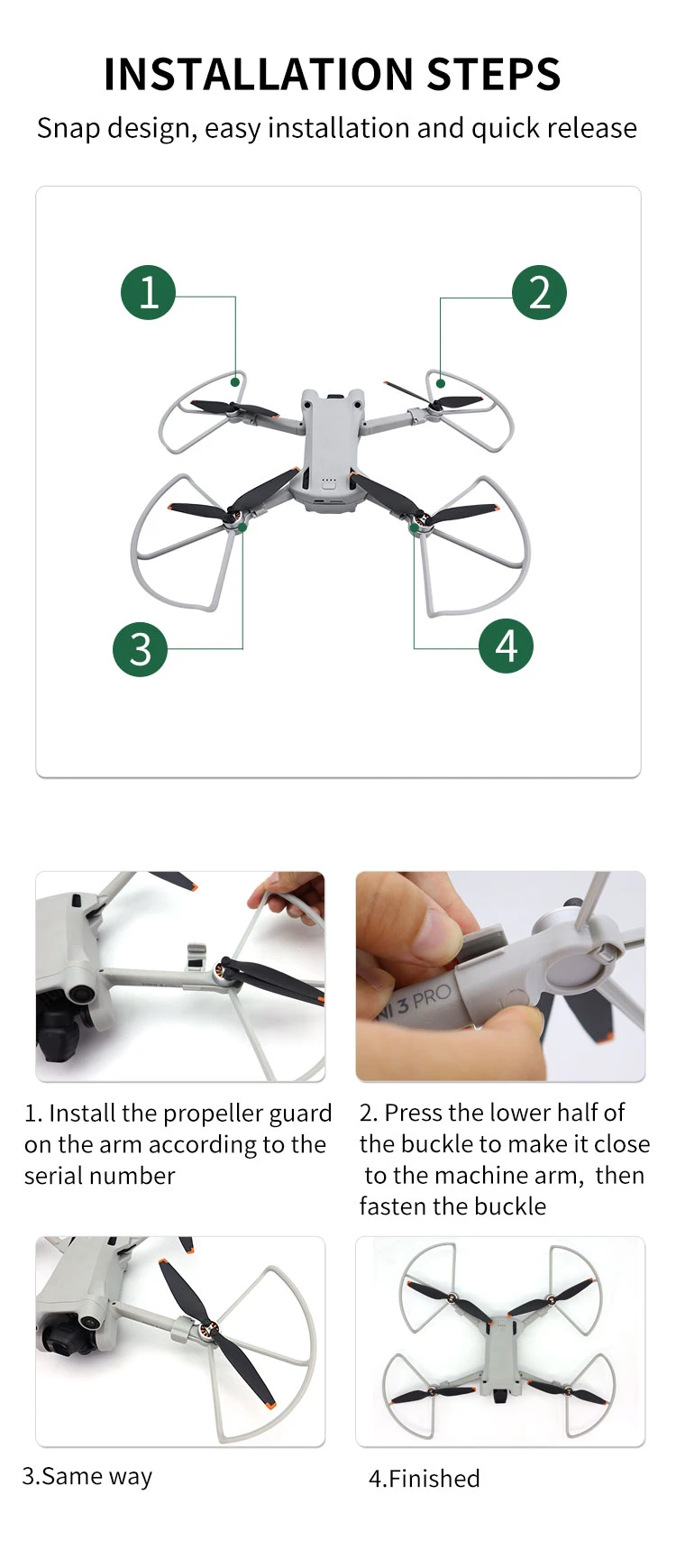 INSTALLATION STEPS
Snap design, easy installation and quick release

1

2

3

4

NI 3 PRO

1. Install the propeller guard on the arm according to the serial number

2. Press the lower half of the buckle to make it close to the machine arm, then fasten the buckle

3.Same way

4.Finished