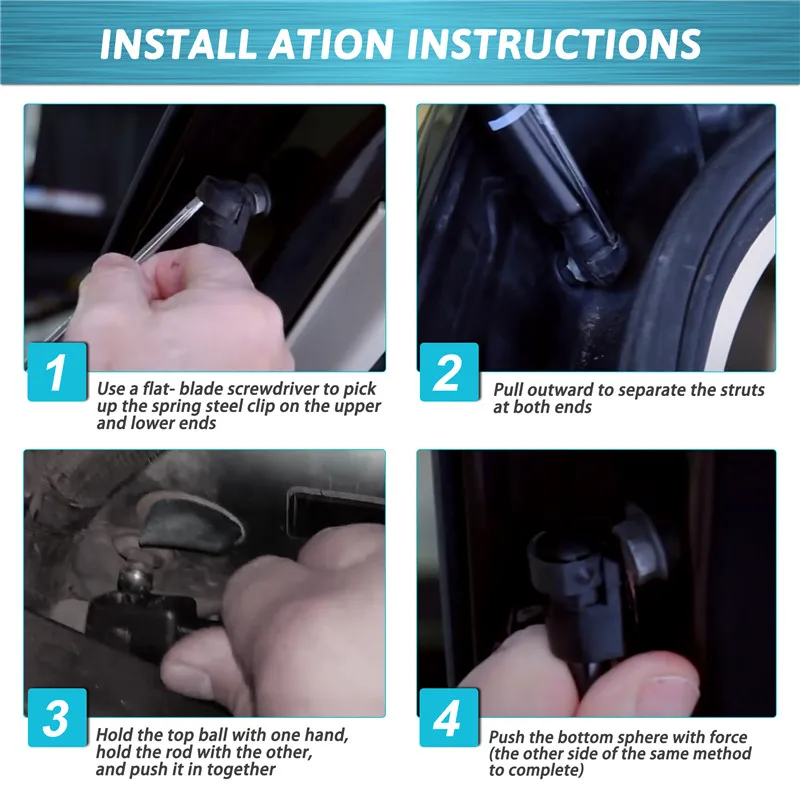 INSTALL ATION INSTRUCTIONS

1
Use a flat- blade screwdriver to pick up the spring steel clip on the upper and lower ends

2
Pull outward to separate the struts at both ends

3
Hold the top ball with one hand, hold the rod with the other, and push it in together

4
Push the bottom sphere with force (the other side of the same method to complete)