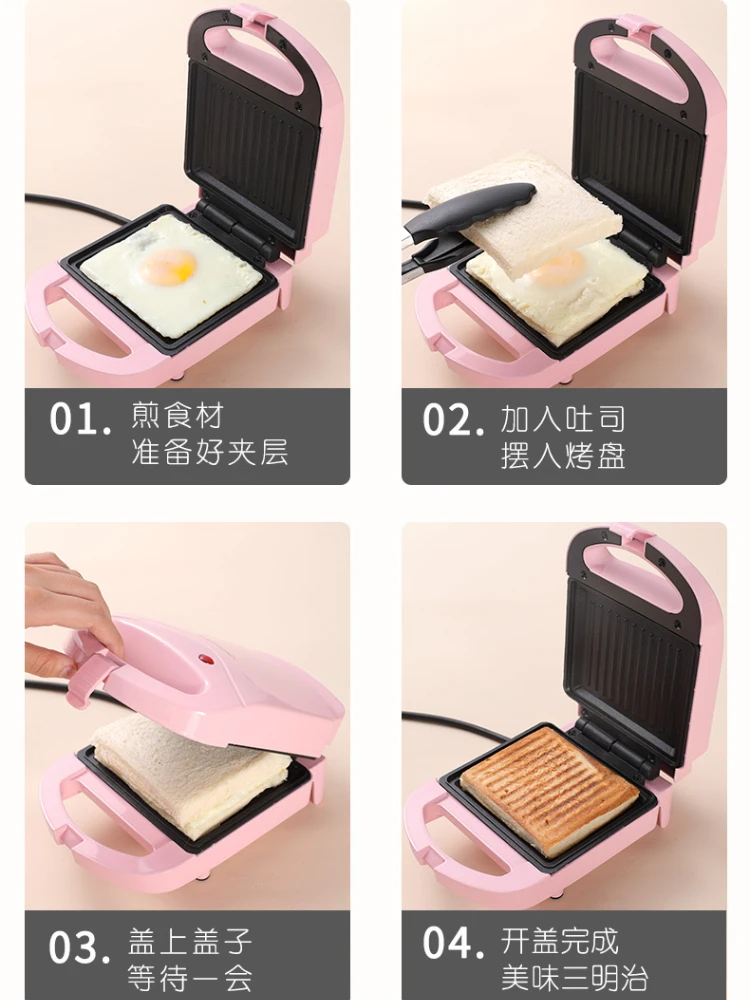 01. 煎食材
准备好夹层

02. 加入吐司
摆入烤盘

03. 盖上盖子
等待一会

04. 开盖完成
美味三明治