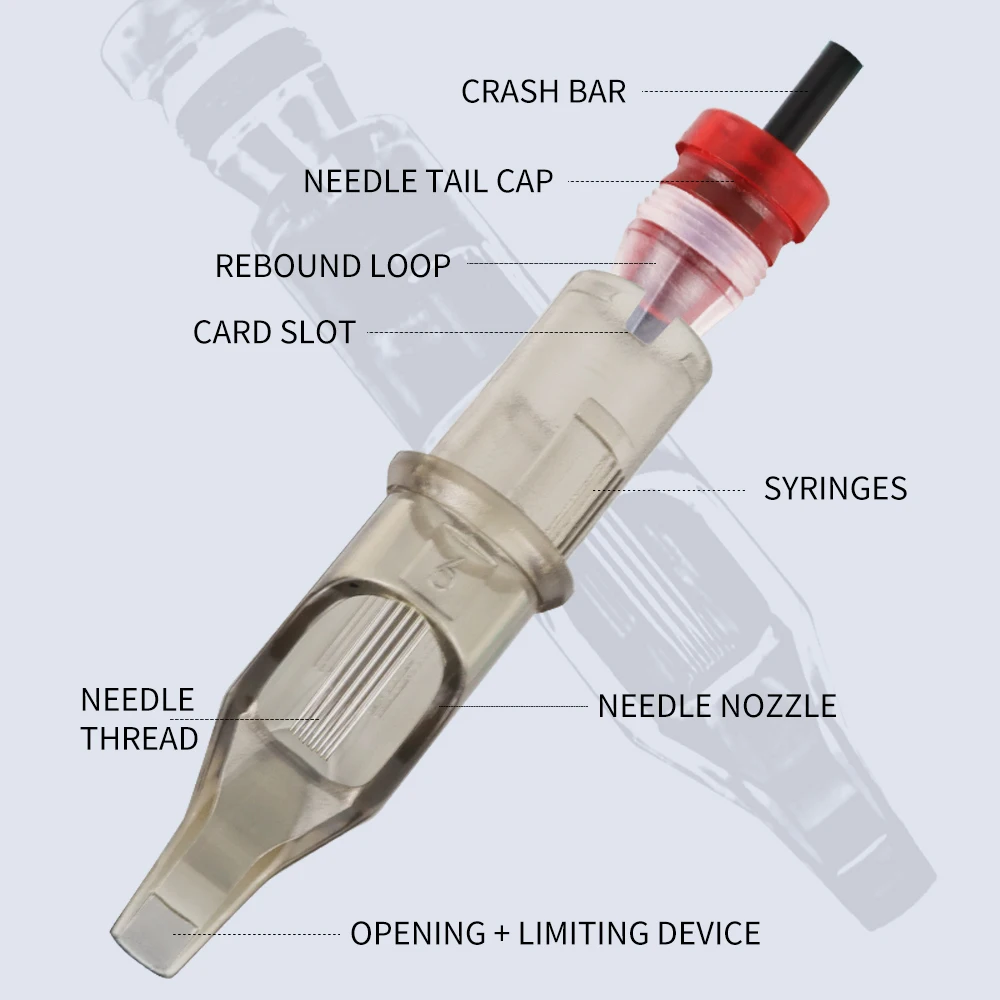 CRASH BAR

NEEDLE TAIL CAP

REBOUND LOOP

CARD SLOT

SYRINGES

NEEDLE THREAD

NEEDLE NOZZLE

OPENING + LIMITING DEVICE