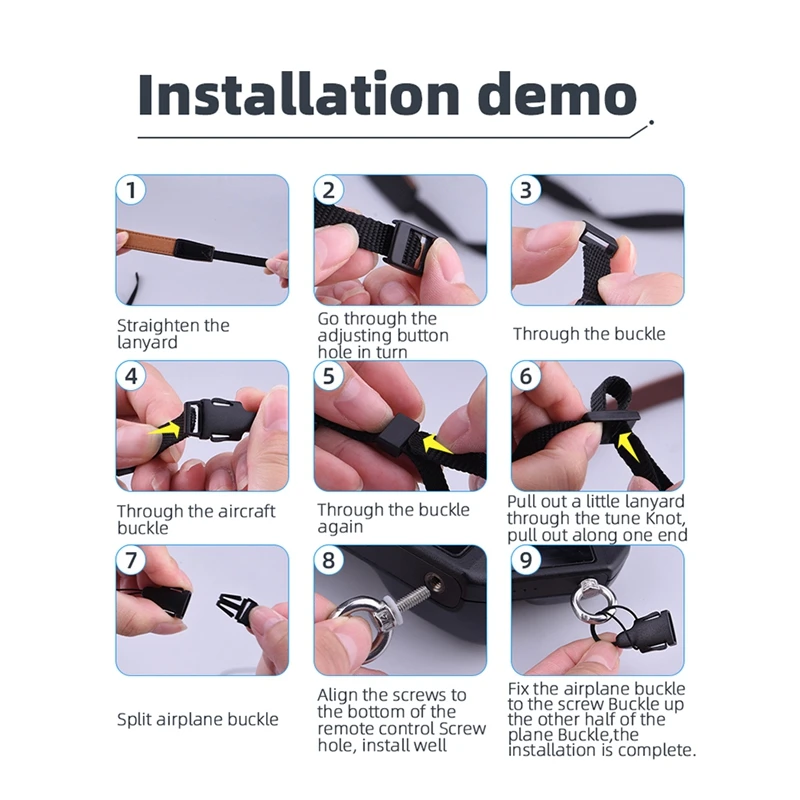 Installation demo

1
Straighten the lanyard

2
Go through the adjusting button hole in turn

3
Through the buckle

4
Through the aircraft buckle

5
Through the buckle again

6
Pull out a little lanyard through the tune Knot, pull out along one end

7
Split airplane buckle

8
Align the screws to the bottom of the remote control Screw hole, install well

9
Fix the airplane buckle to the screw Buckle up the other half of the plane Buckle,the installation is complete.