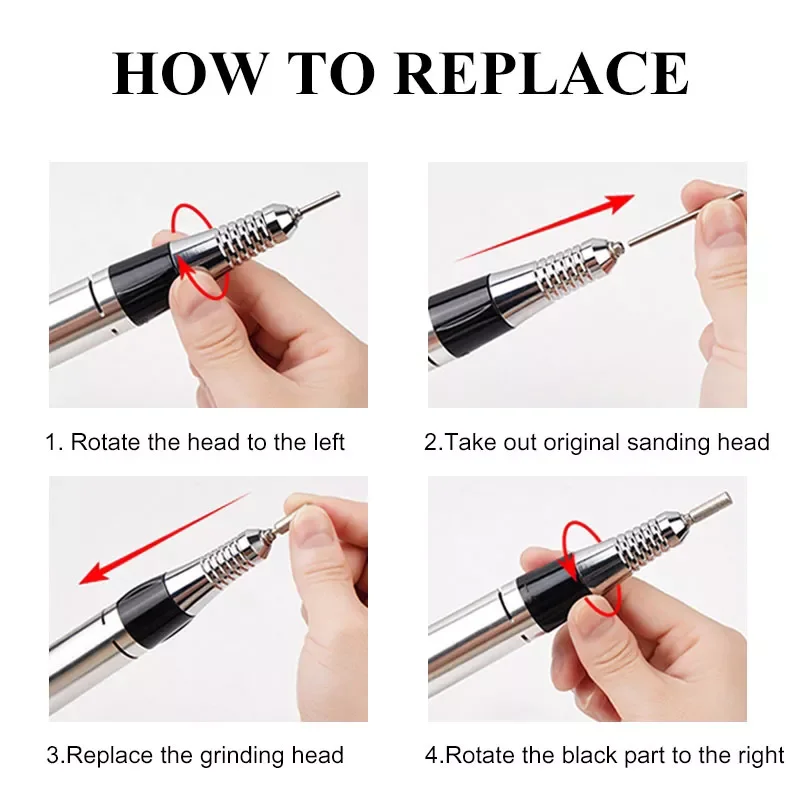 HOW TO REPLACE

1. Rotate the head to the left

2.Take out original sanding head

3.Replace the grinding head

4.Rotate the black part to the right