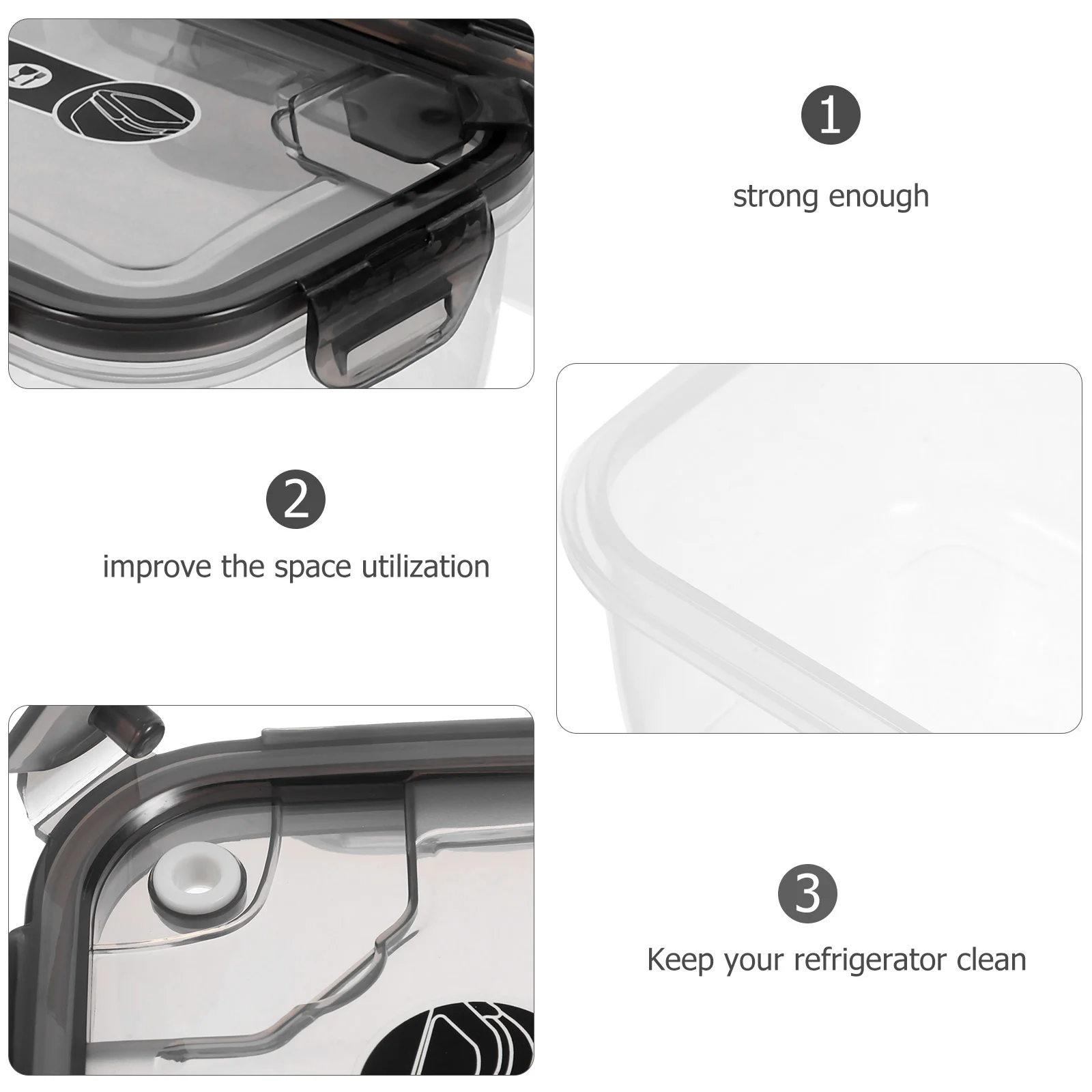 1

strong enough

2

improve the space utilization

3

Keep your refrigerator clean