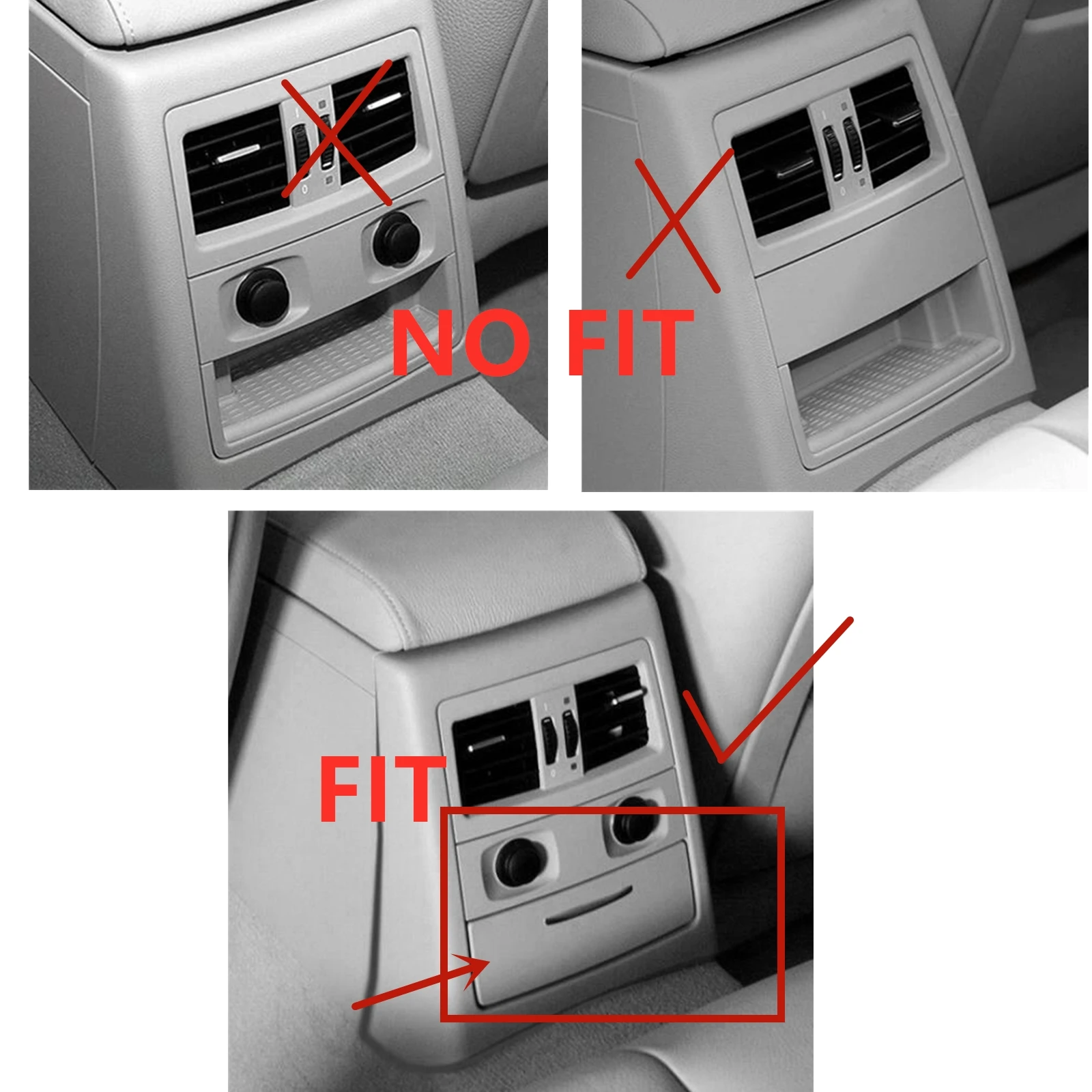 NO FIT

FIT