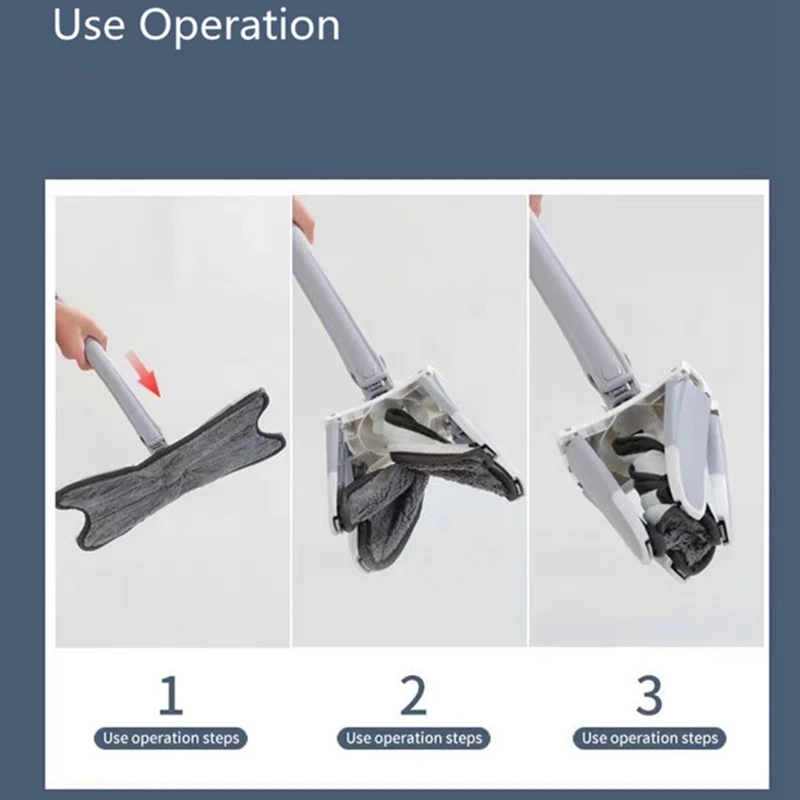 Use Operation

1

Use operation steps

2

Use operation steps

3

Use operation steps